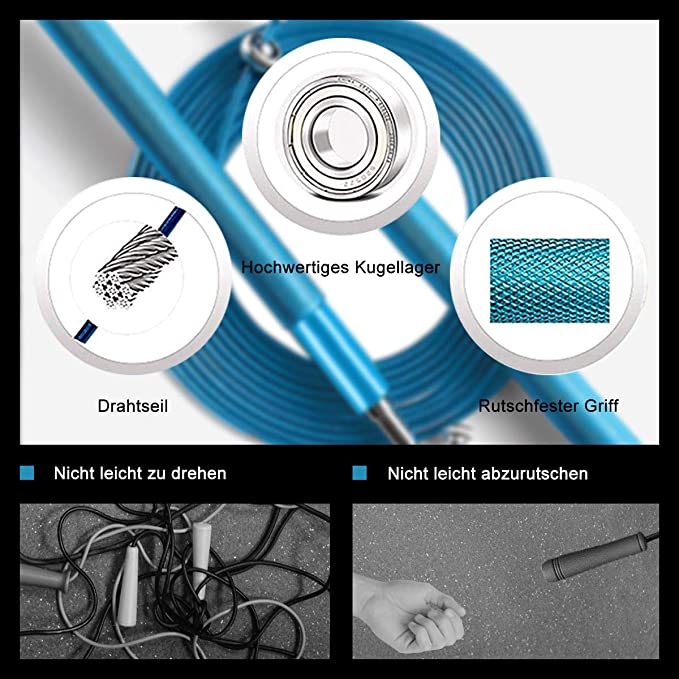 Hochwertiges Kugellager

Drahtseil

Rutschfester Griff

Nicht leicht zu drehen

Nicht leicht abzurutschen