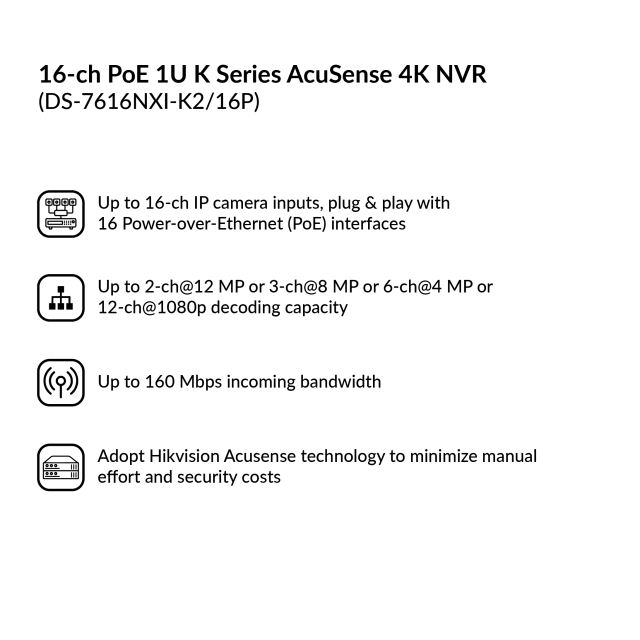 16-ch PoE 1U K Series AcuSense 4K NVR
(DS-7616NXI-K2/16P)

Up to 16-ch IP camera inputs, plug & play with 16 Power-over-Ethernet (PoE) interfaces

Up to 2-ch@12 MP or 3-ch@8 MP or 6-ch@4 MP or 12-ch@1080p decoding capacity

Up to 160 Mbps incoming bandwidth

Adopt Hikvision Acusense technology to minimize manual effort and security costs