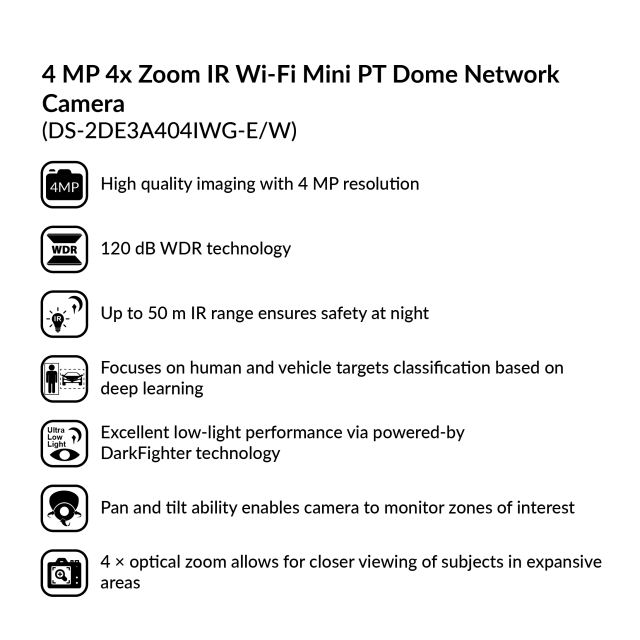 4 MP 4x Zoom IR Wi-Fi Mini PT Dome Network Camera
(DS-2DE3A404IWG-E/W)

4MP

High quality imaging with 4 MP resolution

WDR

120 dB WDR technology

IR

Up to 50 m IR range ensures safety at night

Focuses on human and vehicle targets classification based on deep learning

Ultra Low Light

Excellent low-light performance via powered-by DarkFighter technology

Pan and tilt ability enables camera to monitor zones of interest

4 × optical zoom allows for closer viewing of subjects in expansive areas