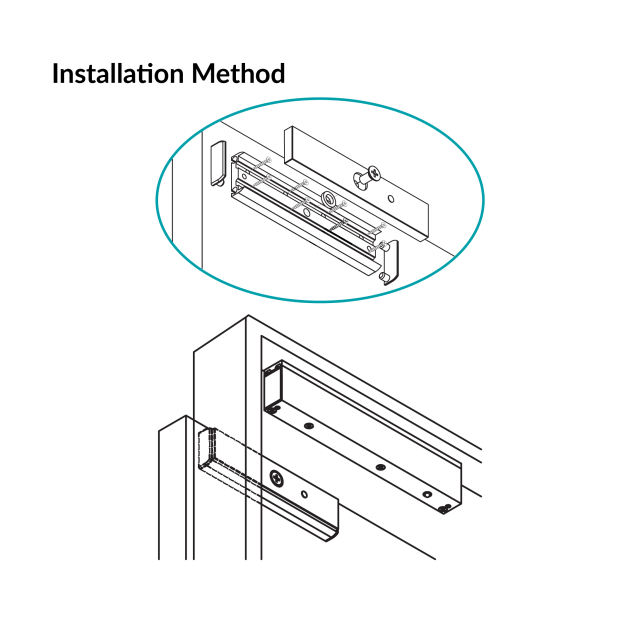 Installation Method