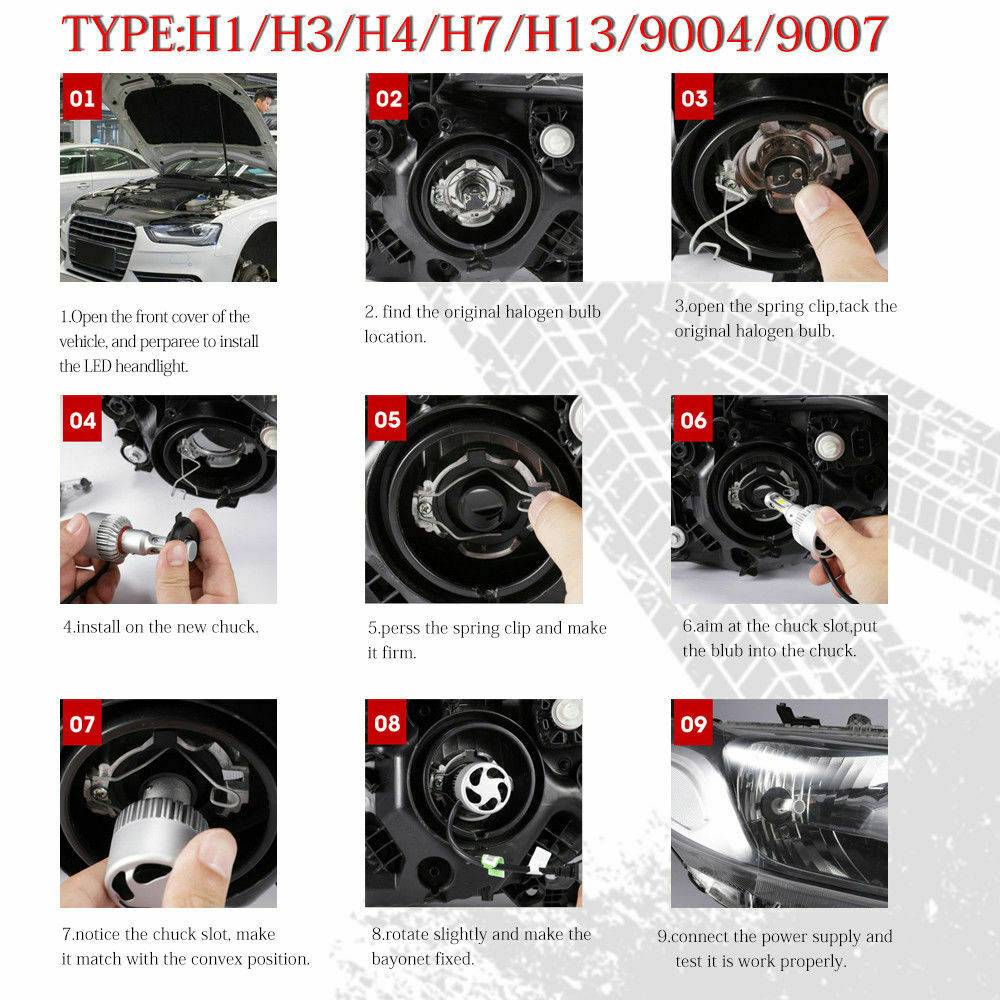 TYPE:H1/H3/H4/H7/H13/9004/9007

01

1.Open the front cover of the vehicle, and perparee to install the LED headlight.

02

2. find the original halogen bulb location.

03

3.open the spring clip,tack the original halogen bulb.

04

4.install on the new chuck.

05

5.perss the spring clip and make it firm.

06

6.aim at the chuck slot,put the blub into the chuck.

07

7.notice the chuck slot, make it match with the convex position.

08

8.rotate slightly and make the bayonet fixed.

09

9.connect the power supply and test it is work properly.