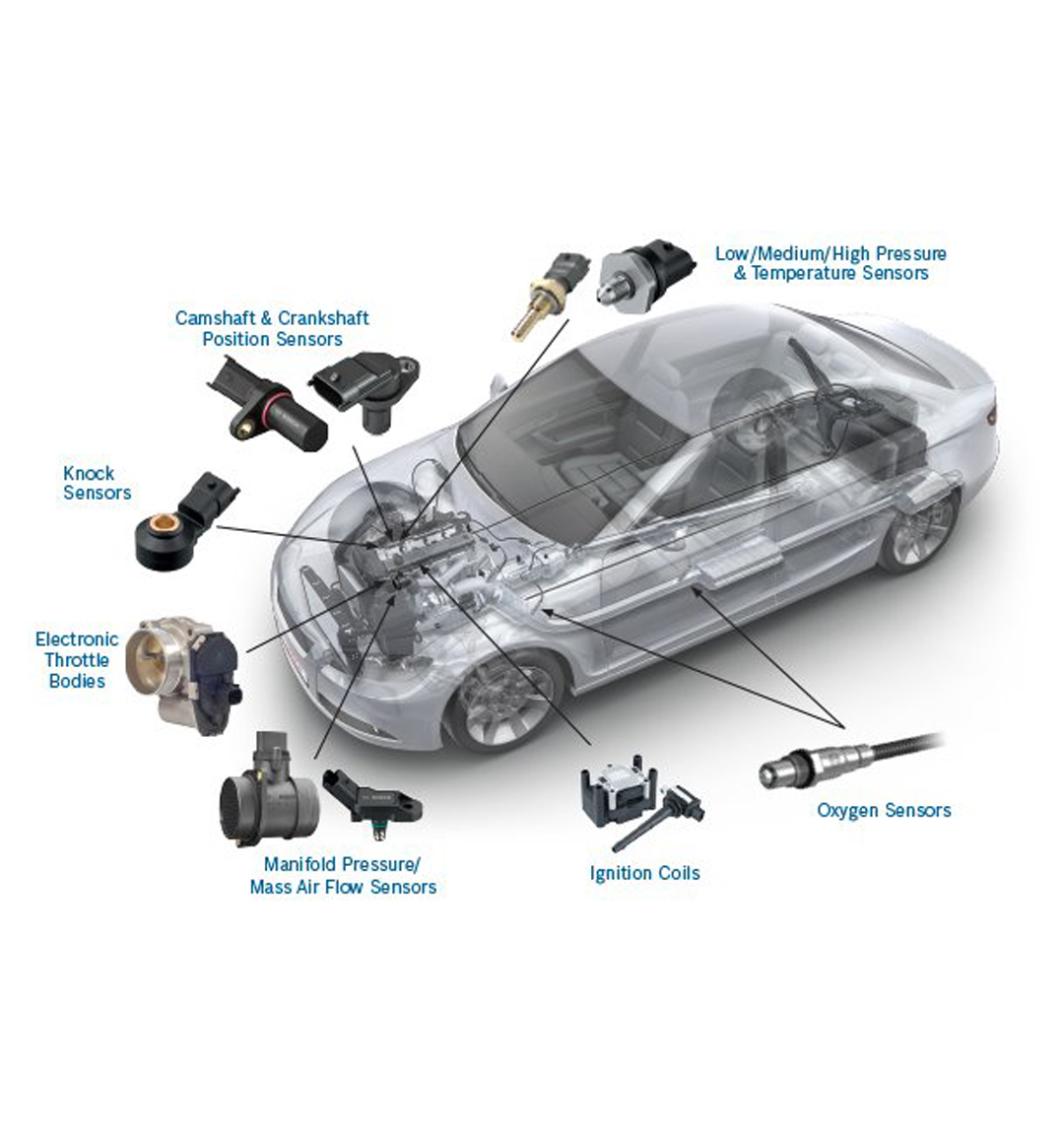 Low/Medium/High Pressure & Temperature Sensors

Camshaft & Crankshaft Position Sensors

Knock Sensors

Electronic Throttle Bodies

Manifold Pressure/ Mass Air Flow Sensors

Ignition Coils

Oxygen Sensors