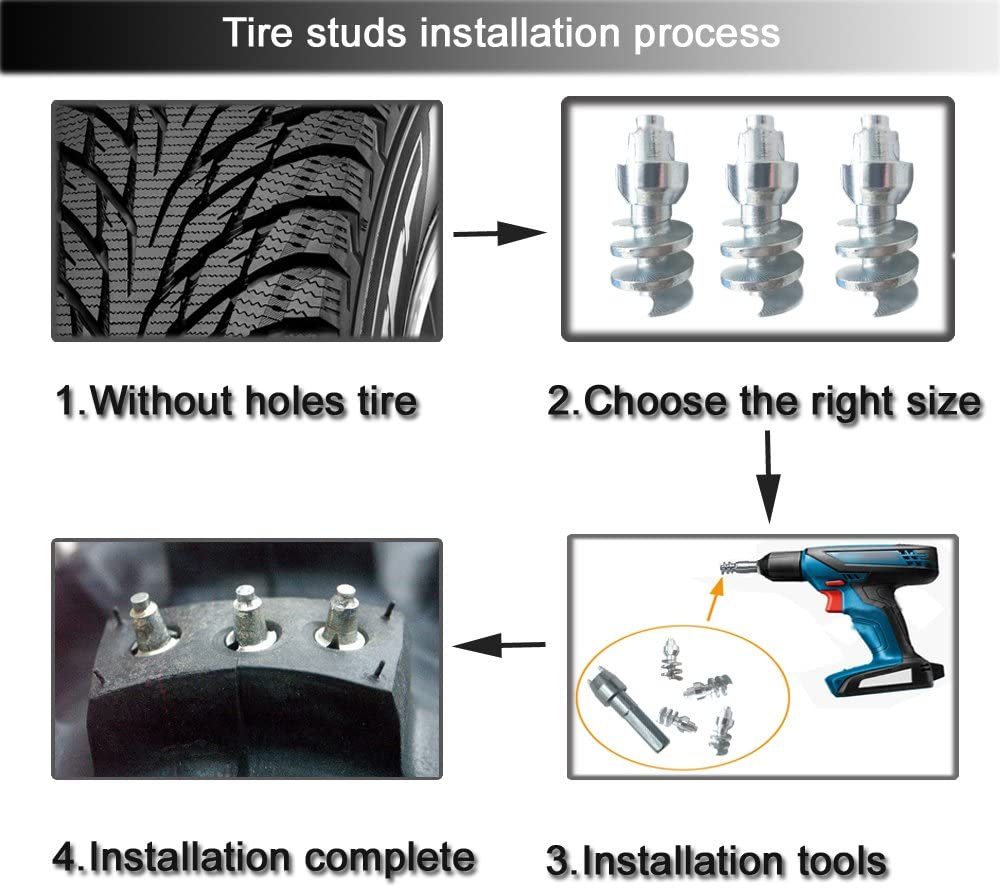 Tire studs installation process

1.Without holes tire

2.Choose the right size

4.Installation complete

3.Installation tools