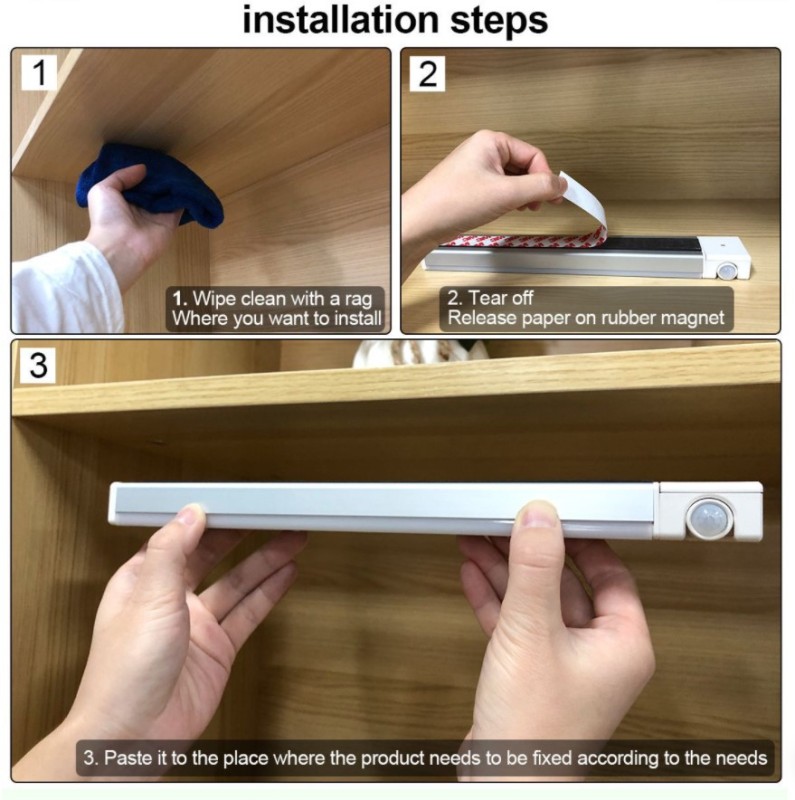 installation steps

1

1. Wipe clean with a rag
Where you want to install

2

2. Tear off
Release paper on rubber magnet

3

3. Paste it to the place where the product needs to be fixed according to the needs