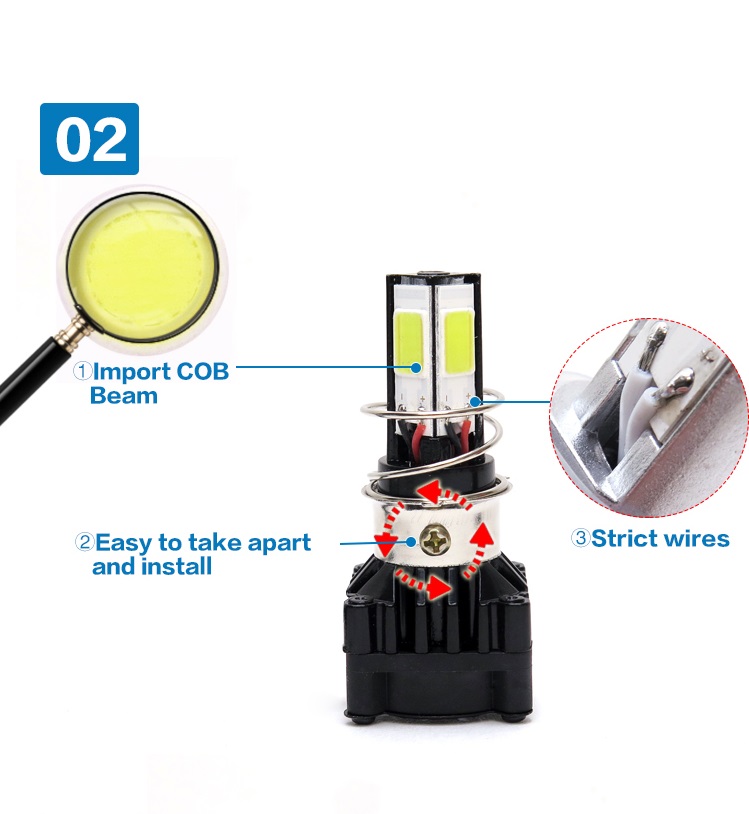 02

①Import COB Beam

②Easy to take apart and install

③Strict wires