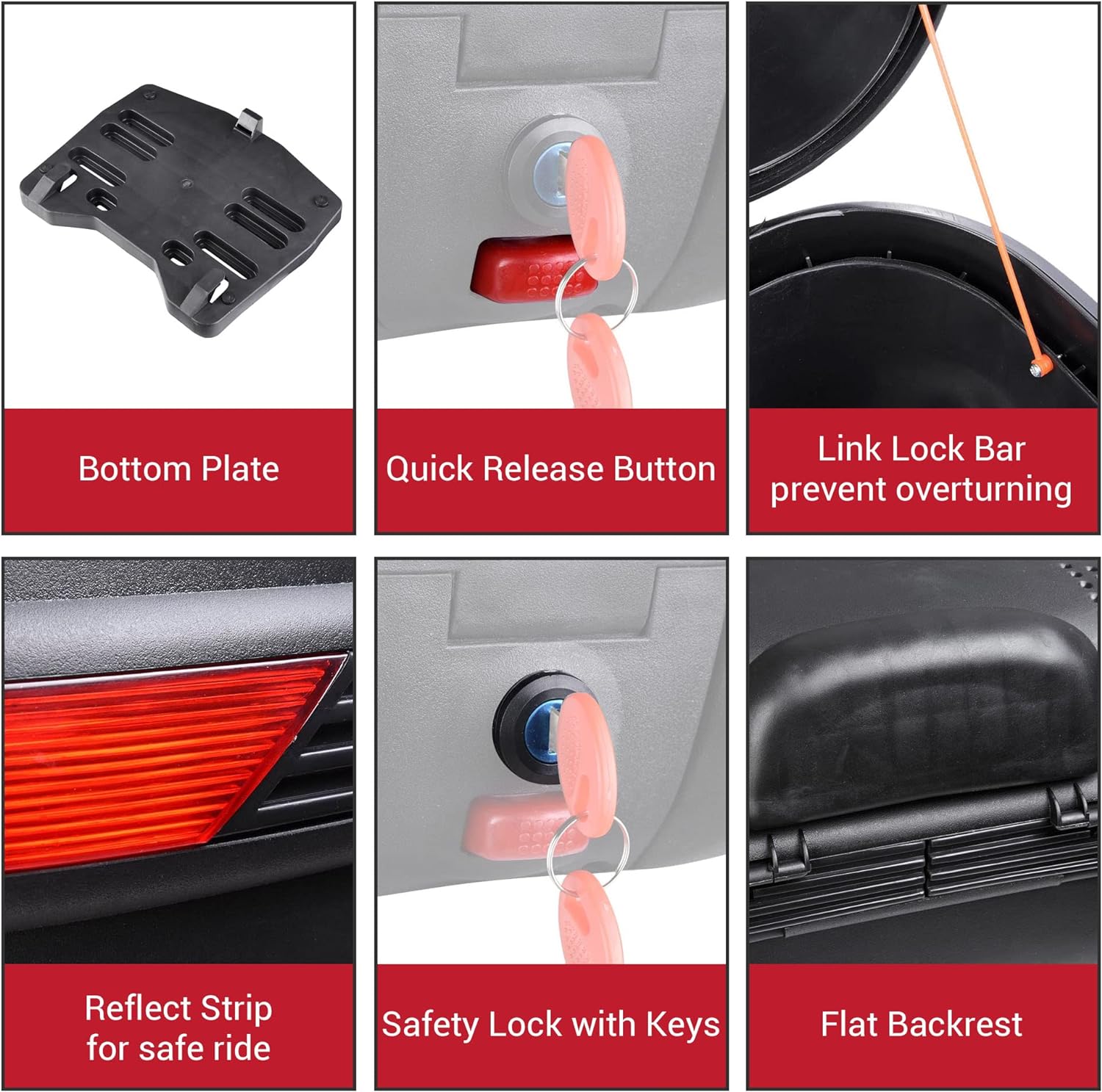 Bottom Plate

Quick Release Button

Link Lock Bar prevent overturning

Reflect Strip for safe ride

Safety Lock with Keys

Flat Backrest