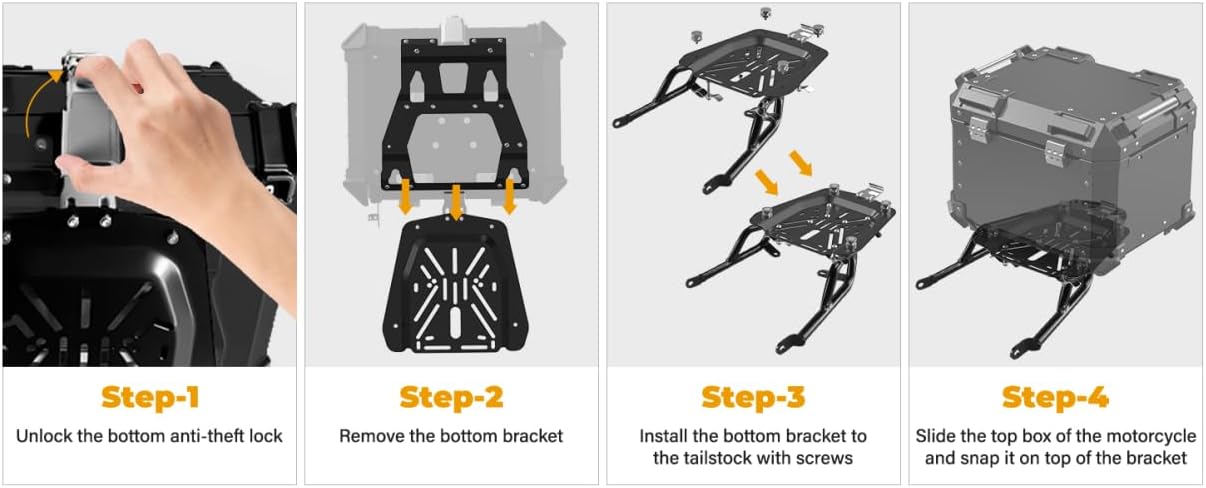 Step-1
Unlock the bottom anti-theft lock

Step-2
Remove the bottom bracket

Step-3
Install the bottom bracket to the tailstock with screws

Step-4
Slide the top box of the motorcycle and snap it on top of the bracket