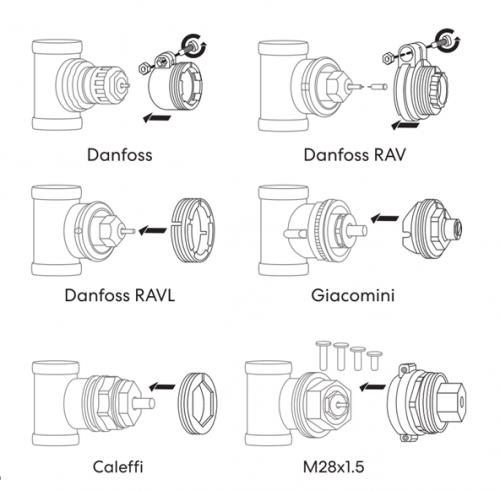 Danfoss

Danfoss RAV

Danfoss RAVL

Giacomini

Caleffi

M28x1.5