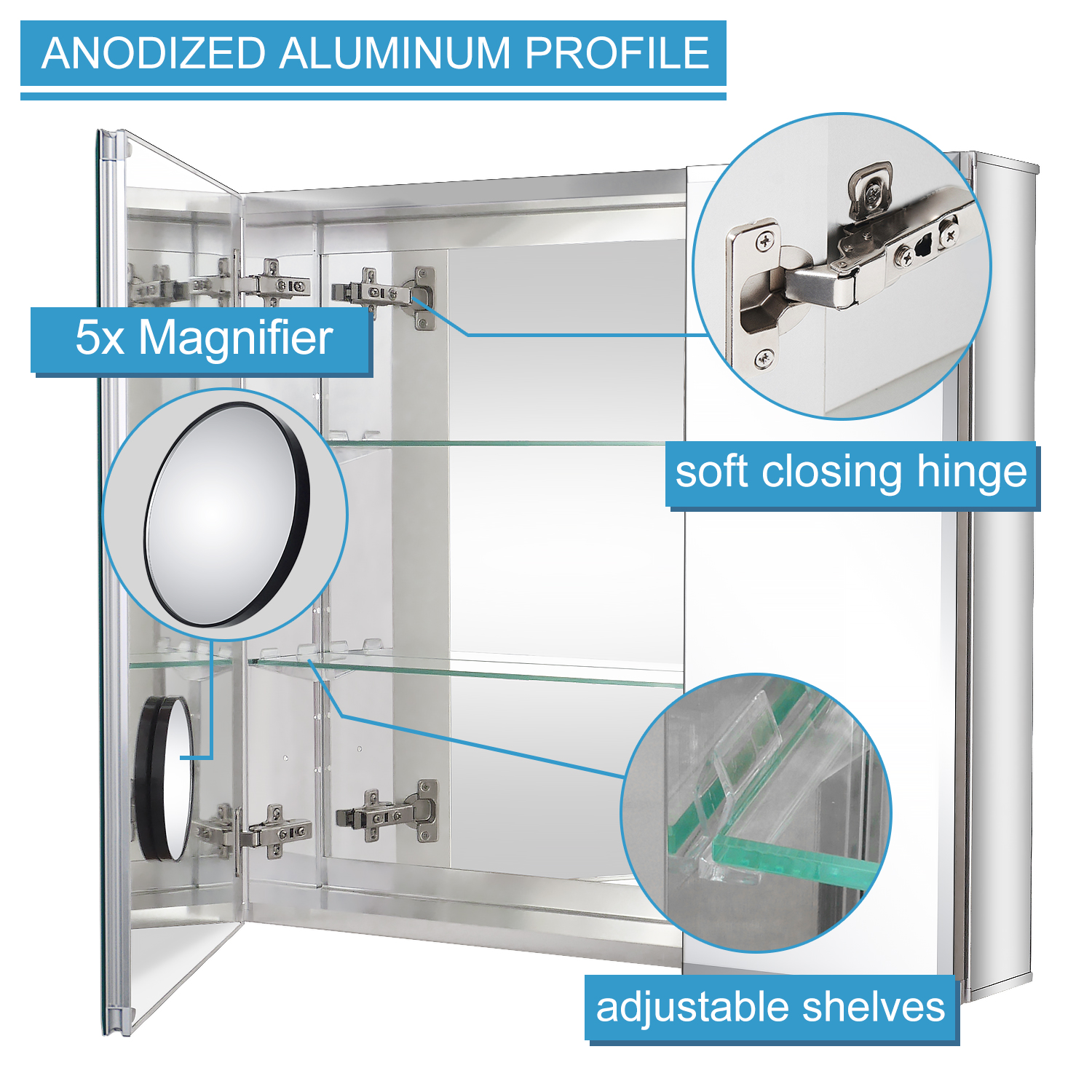 ANODIZED ALUMINUM PROFILE

5x Magnifier

soft closing hinge

adjustable shelves