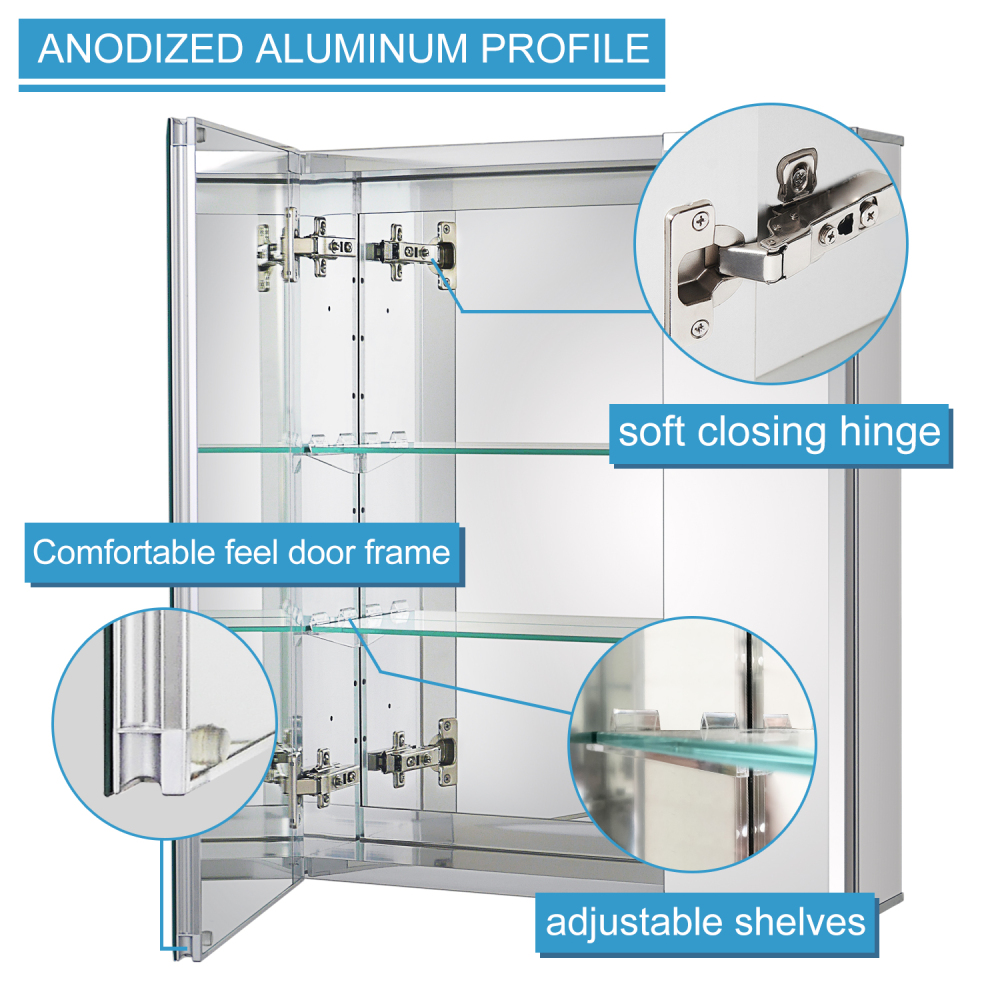 ANODIZED ALUMINUM PROFILE

soft closing hinge

Comfortable feel door frame

adjustable shelves