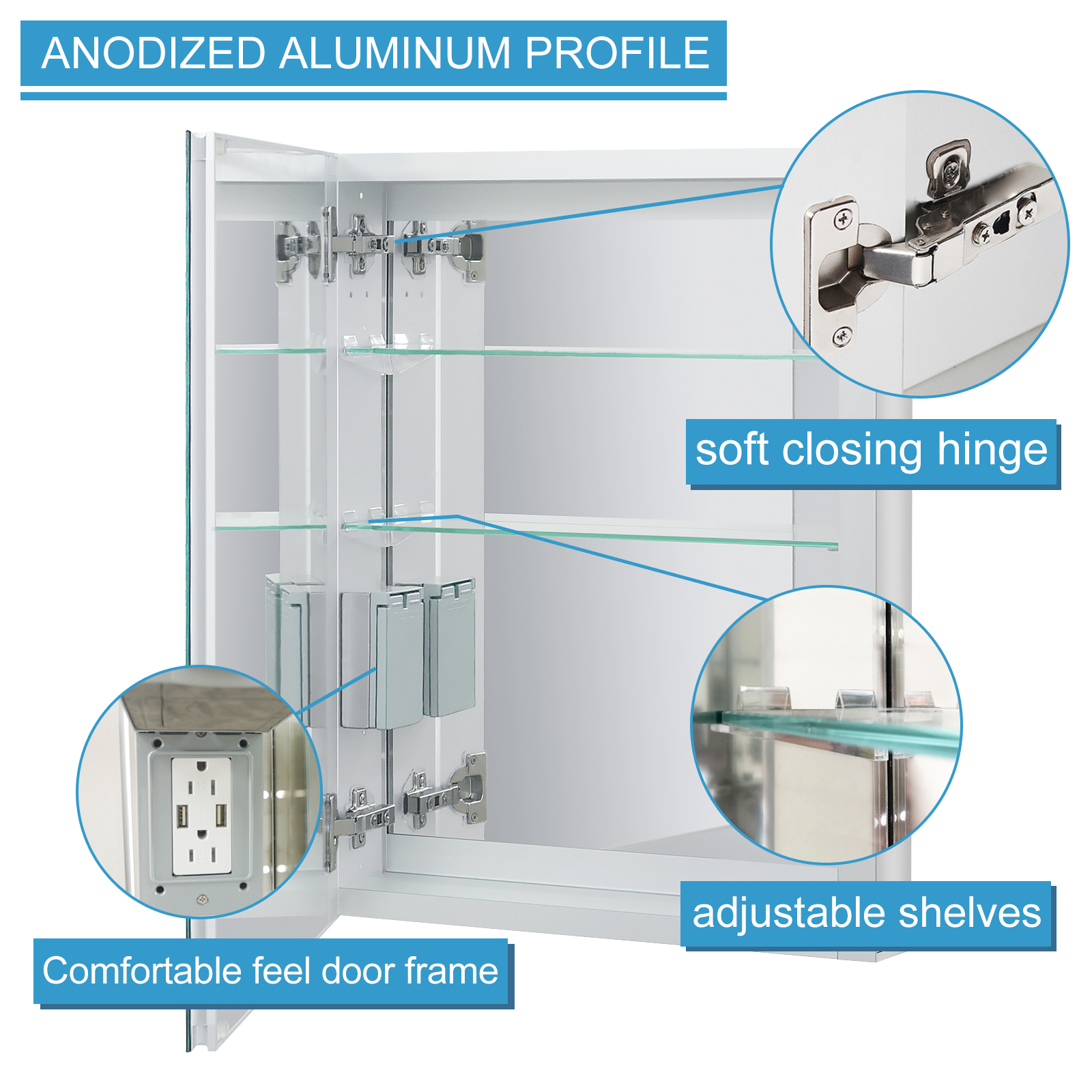 ANODIZED ALUMINUM PROFILE

soft closing hinge

adjustable shelves

Comfortable feel door frame