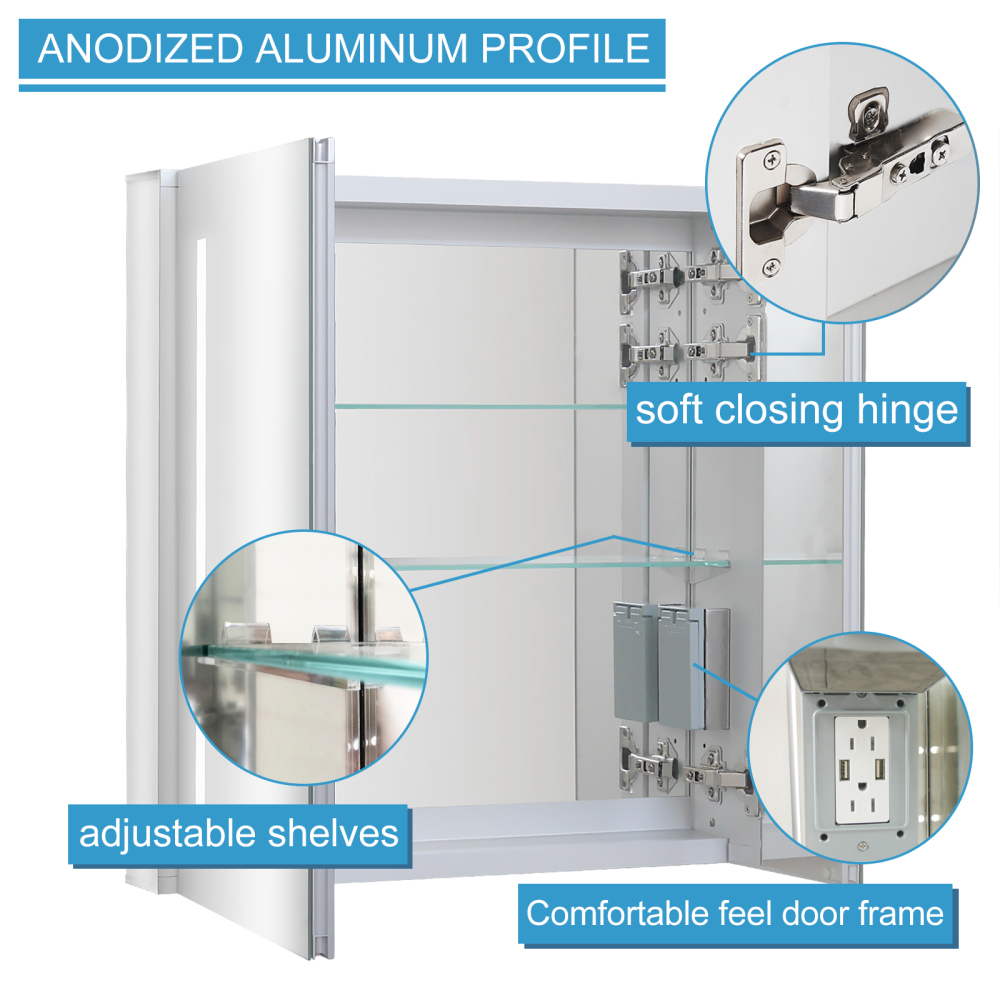 ANODIZED ALUMINUM PROFILE

soft closing hinge

adjustable shelves

Comfortable feel door frame