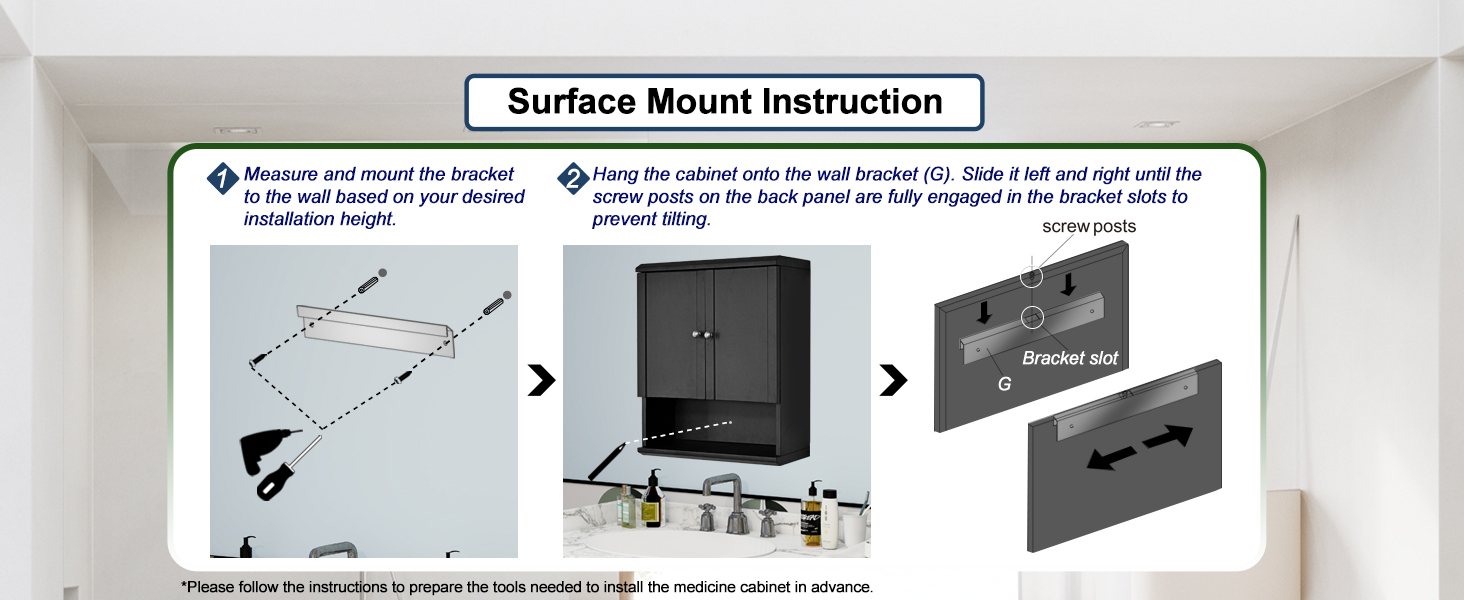 Surface Mount Instruction

1 Measure and mount the bracket to the wall based on your desired installation height.

2 Hang the cabinet onto the wall bracket (G). Slide it left and right until the screw posts on the back panel are fully engaged in the bracket slots to prevent tilting.

screw posts

Bracket slot

G

*Please follow the instructions to prepare the tools needed to install the medicine cabinet in advance.