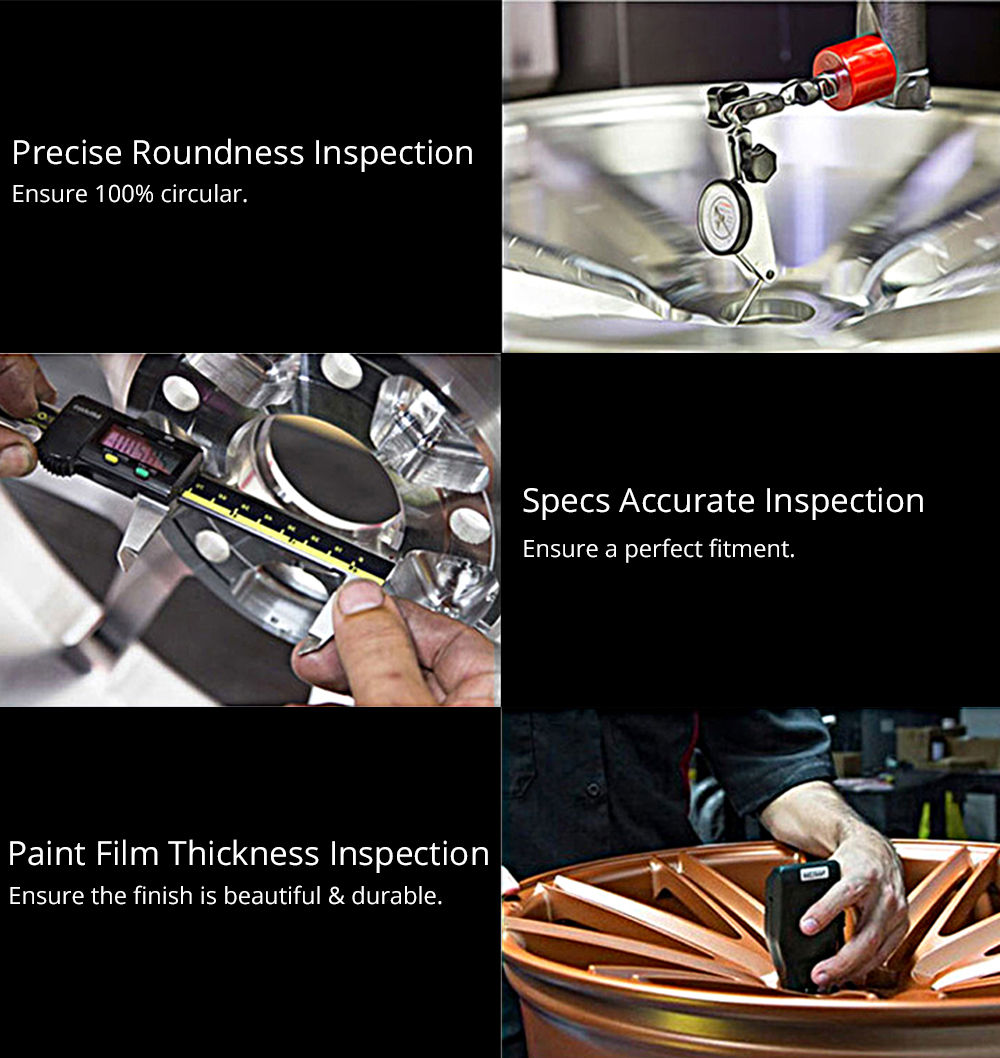 Precise Roundness Inspection
Ensure 100% circular.

Specs Accurate Inspection
Ensure a perfect fitment.

Paint Film Thickness Inspection
Ensure the finish is beautiful & durable.