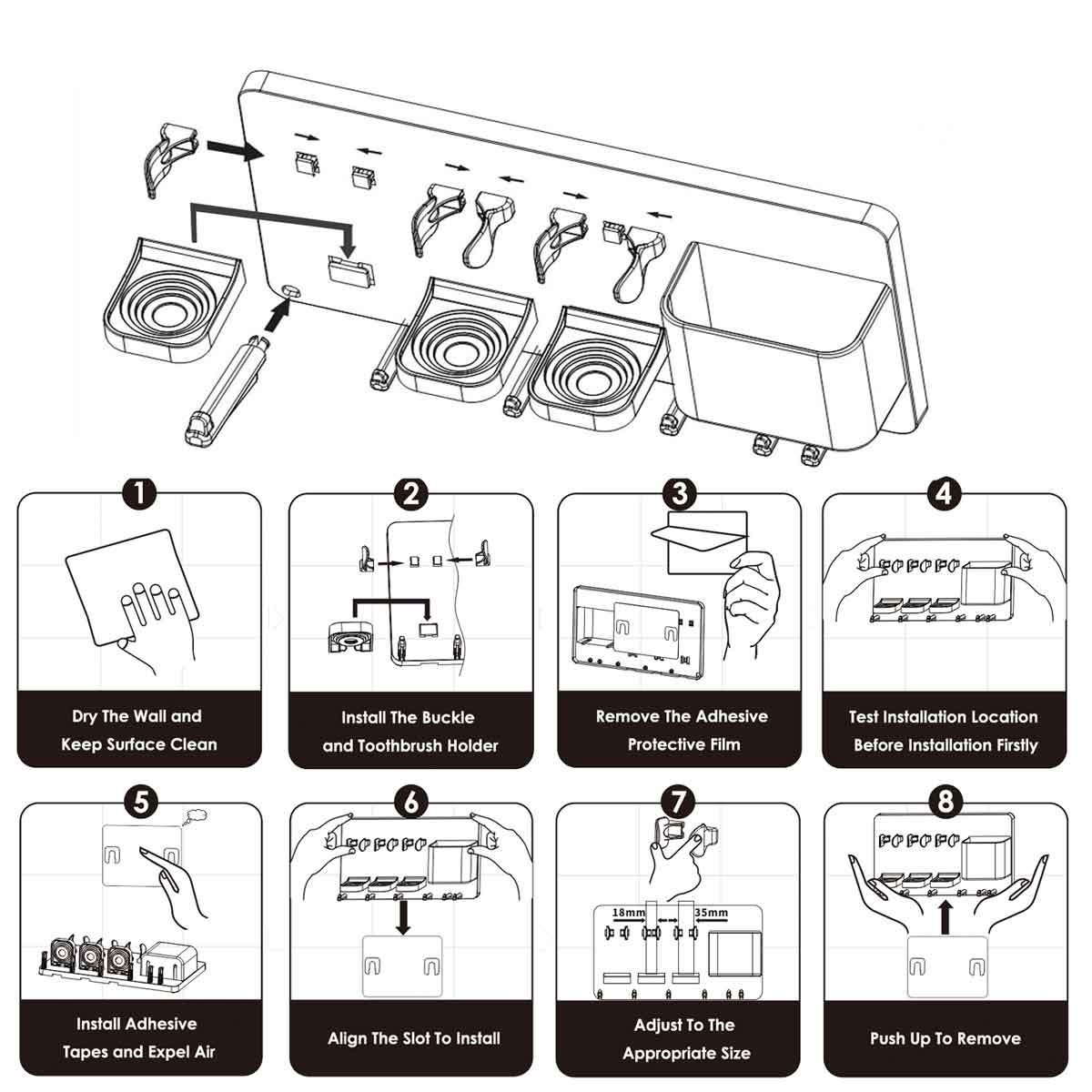 1
Dry The Wall and Keep Surface Clean

2
Install The Buckle and Toothbrush Holder

3
Remove The Adhesive Protective Film

4
Test Installation Location Before Installation Firstly

5
Install Adhesive Tapes and Expel Air

6
Align The Slot To Install

7
18mm
35mm
Adjust To The Appropriate Size

8
Push Up To Remove