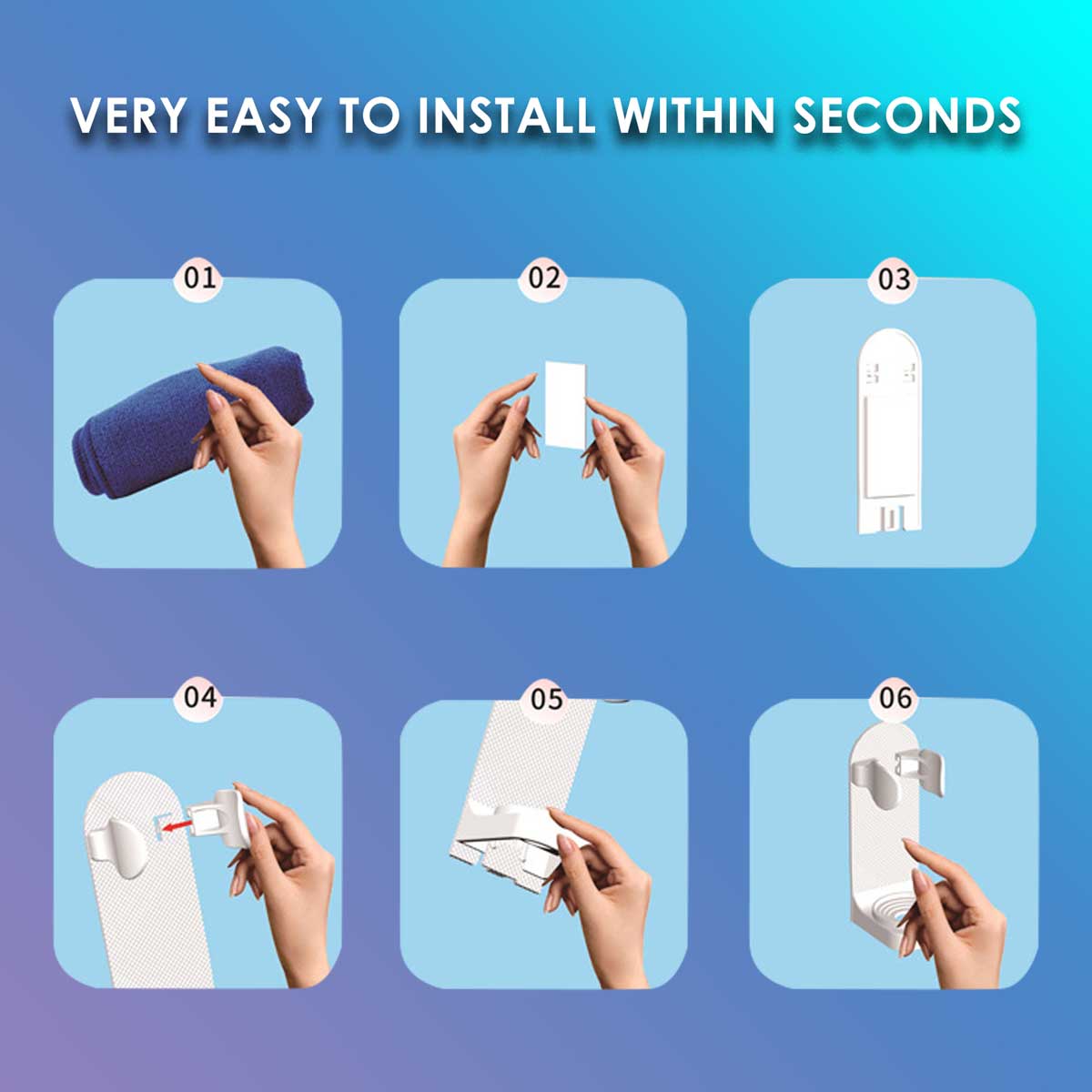 VERY EASY TO INSTALL WITHIN SECONDS

01

02

03

04

05

06