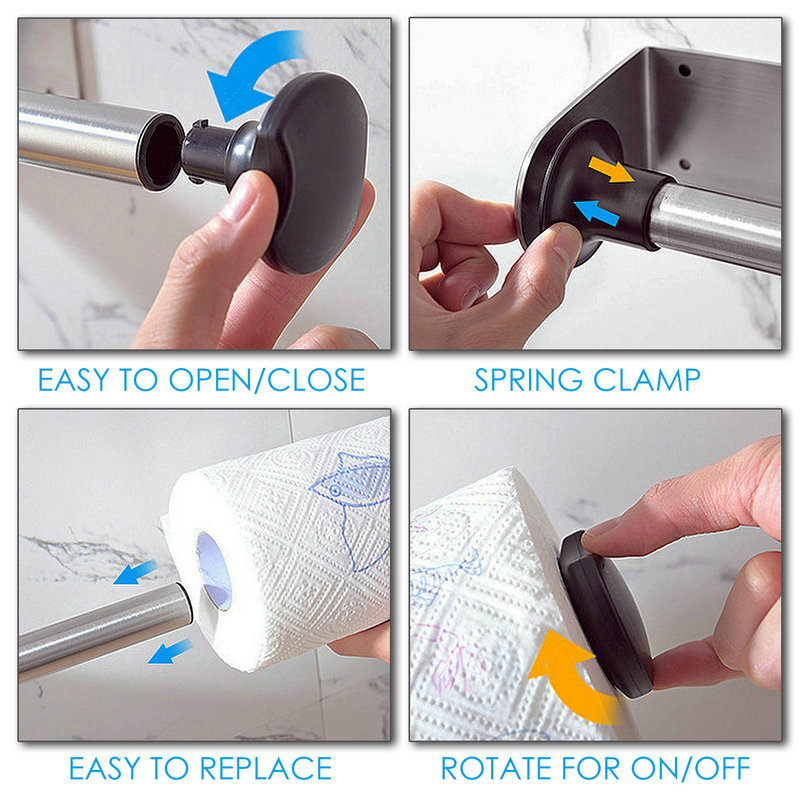 EASY TO OPEN/CLOSE

SPRING CLAMP

EASY TO REPLACE

ROTATE FOR ON/OFF