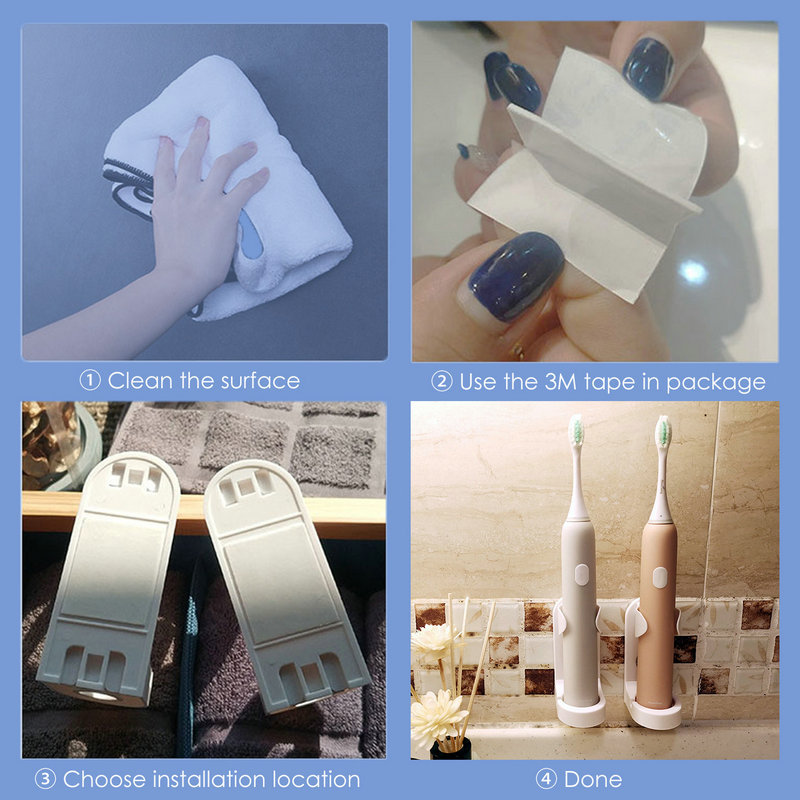 ① Clean the surface

② Use the 3M tape in package

③ Choose installation location

④ Done