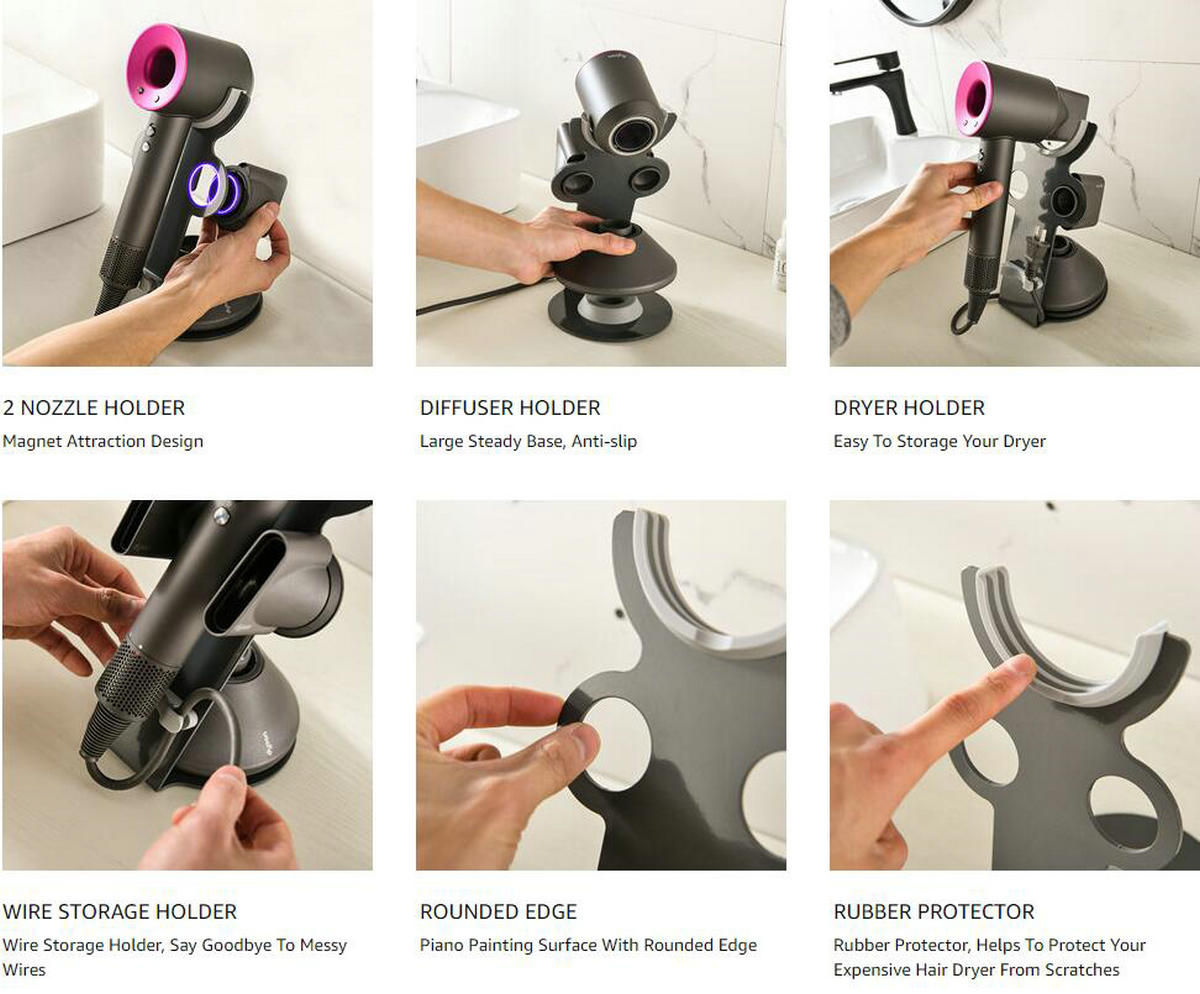 2 NOZZLE HOLDER
Magnet Attraction Design

DIFFUSER HOLDER
Large Steady Base, Anti-slip

DRYER HOLDER
Easy To Storage Your Dryer

WIRE STORAGE HOLDER
Wire Storage Holder, Say Goodbye To Messy Wires

ROUNDED EDGE
Piano Painting Surface With Rounded Edge

RUBBER PROTECTOR
Rubber Protector, Helps To Protect Your Expensive Hair Dryer From Scratches