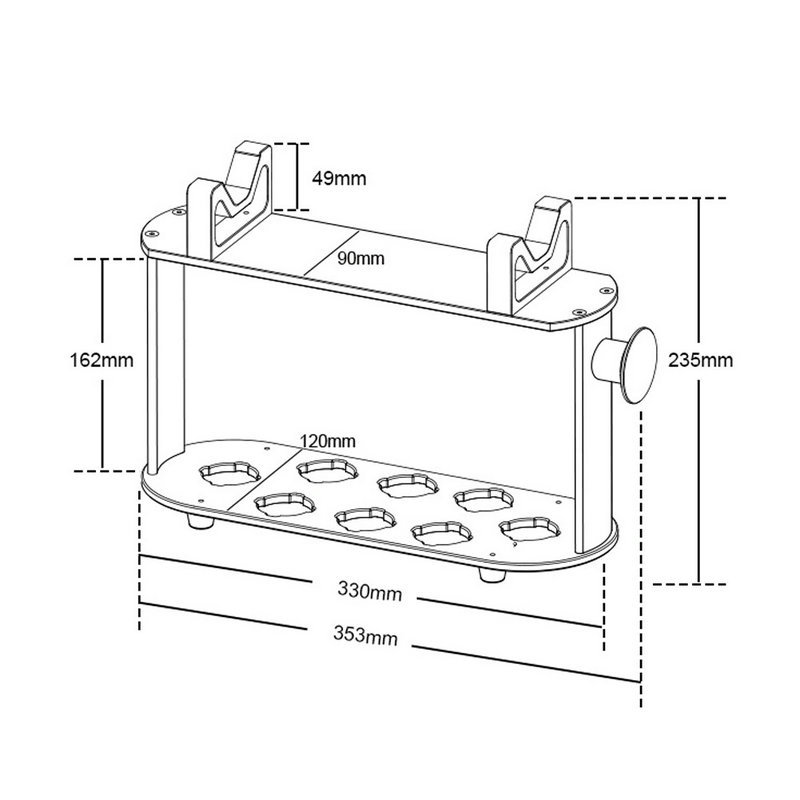 49mm
90mm
162mm
235mm
120mm
330mm
353mm