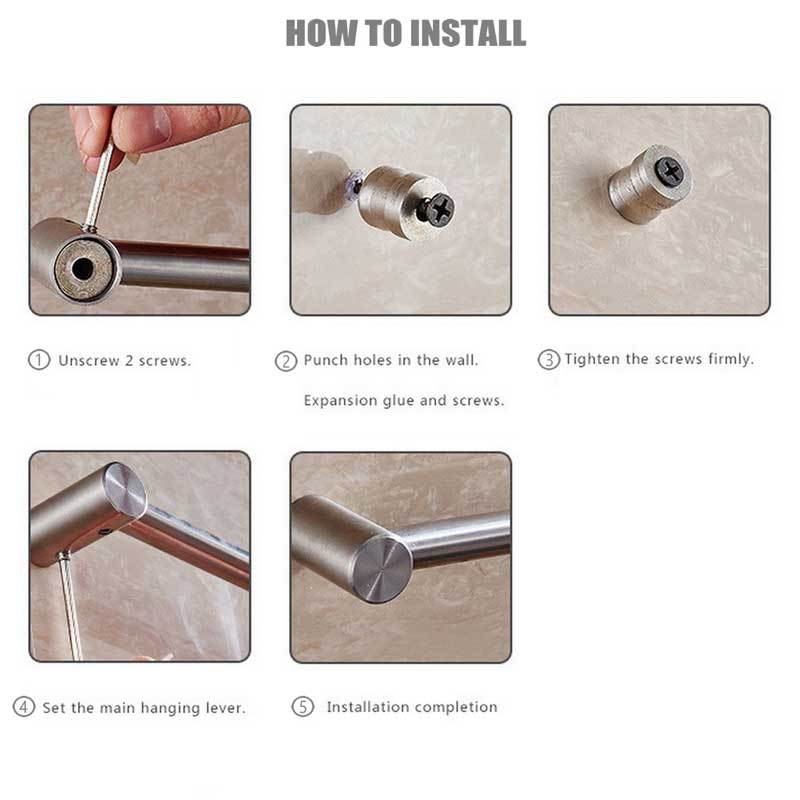 HOW TO INSTALL

① Unscrew 2 screws.

② Punch holes in the wall.

Expansion glue and screws.

③ Tighten the screws firmly.

④ Set the main hanging lever.

⑤ Installation completion