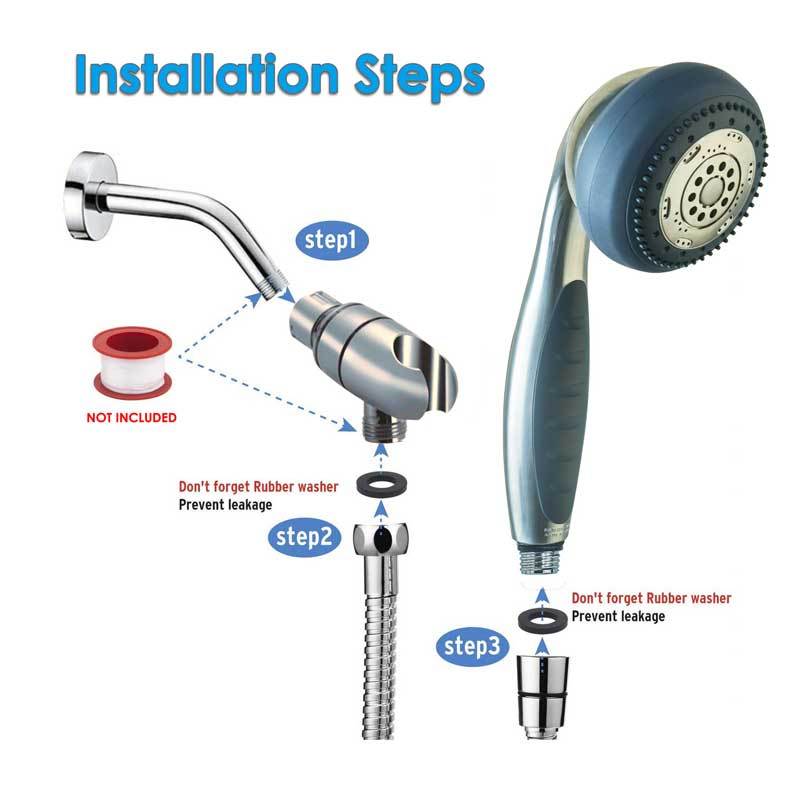 Installation Steps

step1

NOT INCLUDED

Don't forget Rubber washer
Prevent leakage

step2

Don't forget Rubber washer
Prevent leakage

step3