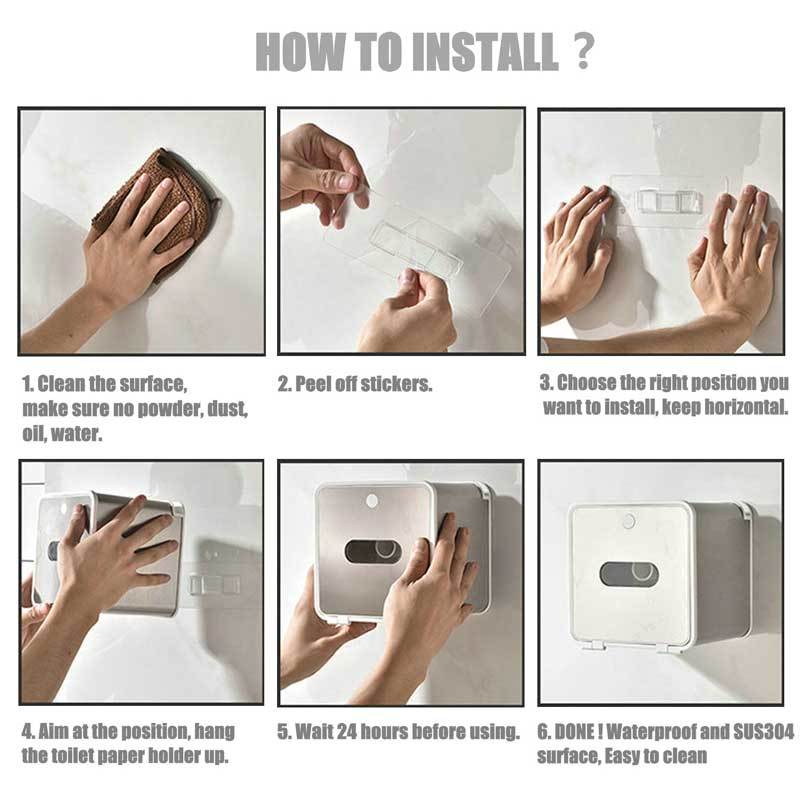 HOW TO INSTALL ?

1. Clean the surface, make sure no powder, dust, oil, water.

2. Peel off stickers.

3. Choose the right position you want to install, keep horizontal.

4. Aim at the position, hang the toilet paper holder up.

5. Wait 24 hours before using.

6. DONE ! Waterproof and SUS304 surface, Easy to clean