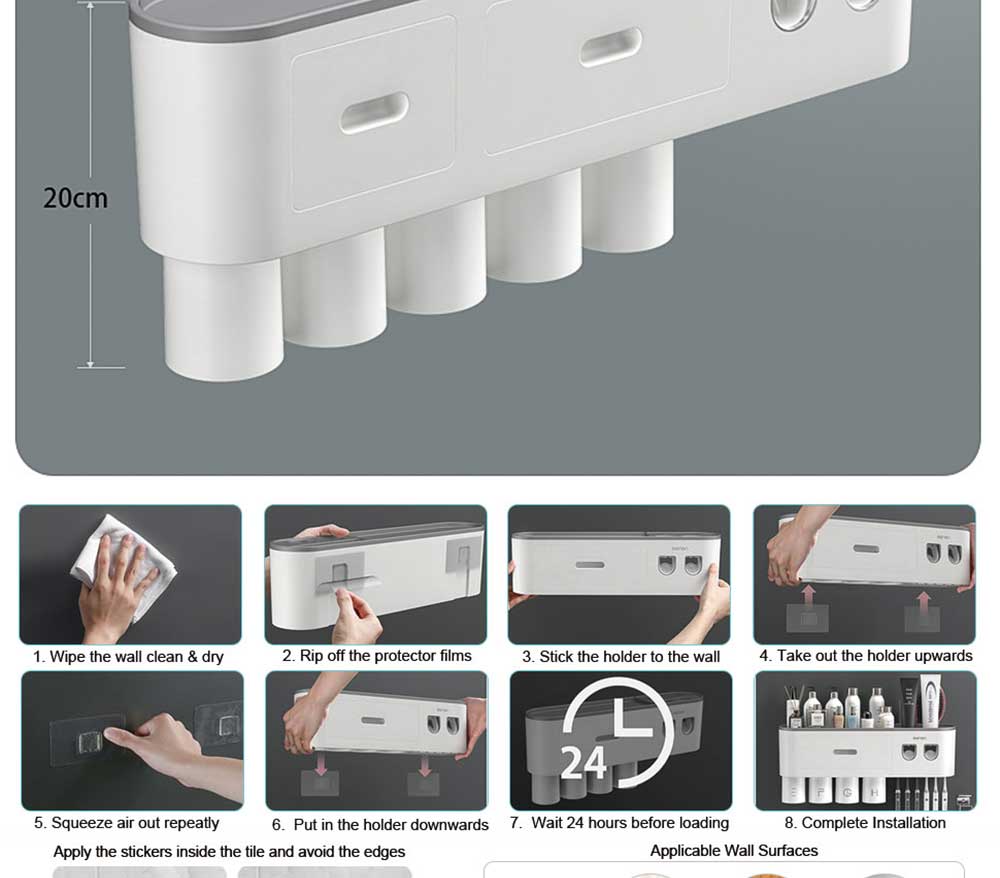 20cm

1. Wipe the wall clean & dry

2. Rip off the protector films

3. Stick the holder to the wall

4. Take out the holder upwards

5. Squeeze air out repeatly

6. Put in the holder downwards

24

7. Wait 24 hours before loading

8. Complete Installation

Apply the stickers inside the tile and avoid the edges

Applicable Wall Surfaces