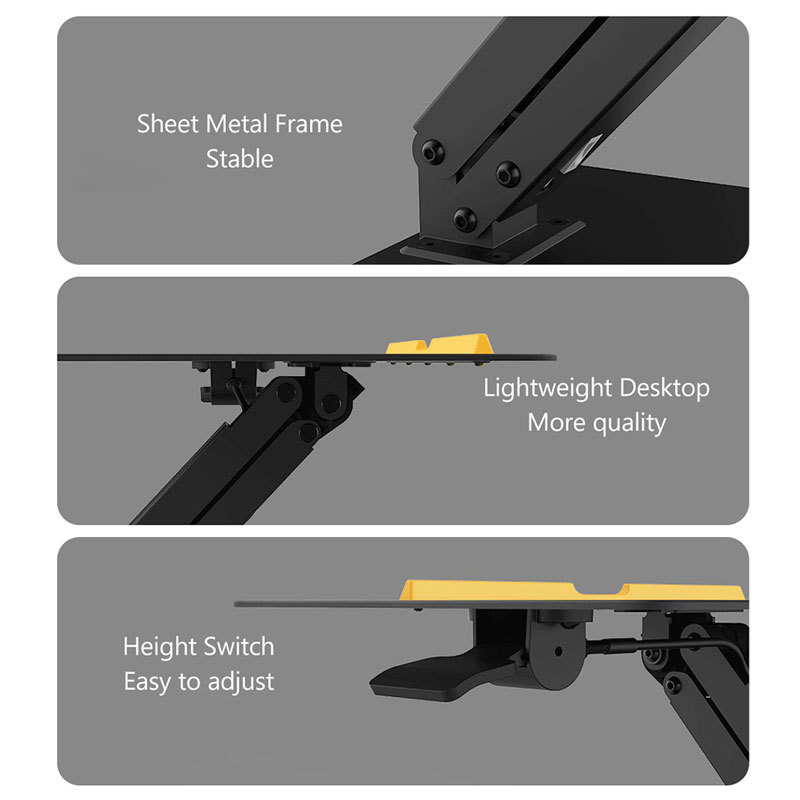 Sheet Metal Frame
Stable

Lightweight Desktop
More quality

Height Switch
Easy to adjust