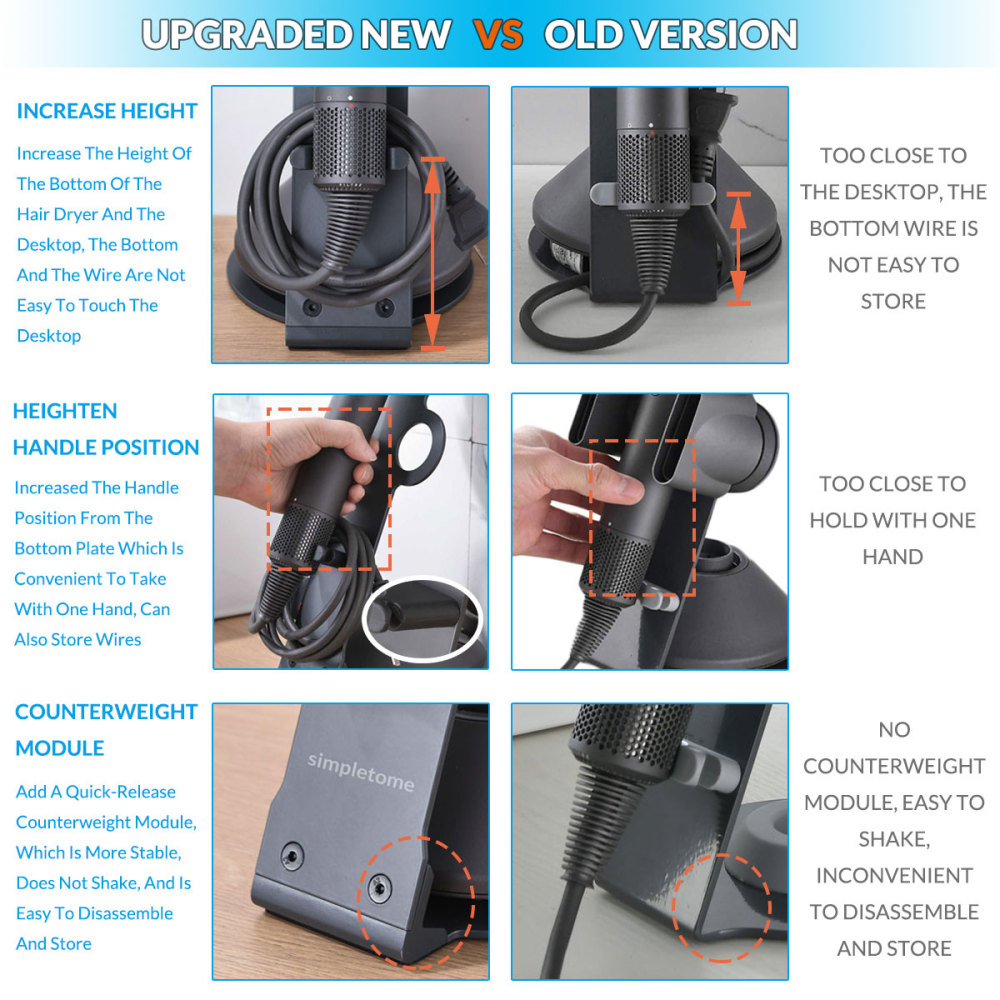 UPGRADED NEW VS OLD VERSION

INCREASE HEIGHT

Increase The Height Of The Bottom Of The Hair Dryer And The Desktop, The Bottom And The Wire Are Not Easy To Touch The Desktop

TOO CLOSE TO THE DESKTOP, THE BOTTOM WIRE IS NOT EASY TO STORE

HEIGHTEN HANDLE POSITION

Increased The Handle Position From The Bottom Plate Which Is Convenient To Take With One Hand, Can Also Store Wires

TOO CLOSE TO HOLD WITH ONE HAND

COUNTERWEIGHT MODULE

Add A Quick-Release Counterweight Module, Which Is More Stable, Does Not Shake, And Is Easy To Disassemble And Store

simpletome

NO COUNTERWEIGHT MODULE, EASY TO SHAKE, INCONVENIENT TO DISASSEMBLE AND STORE