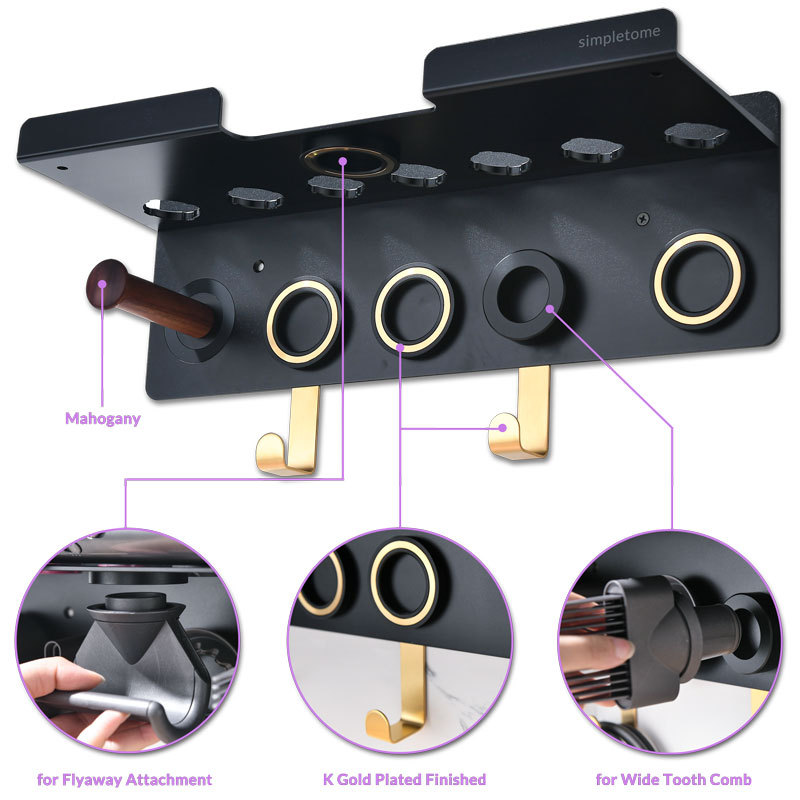 simpletome

Mahogany

for Flyaway Attachment

K Gold Plated Finished

for Wide Tooth Comb