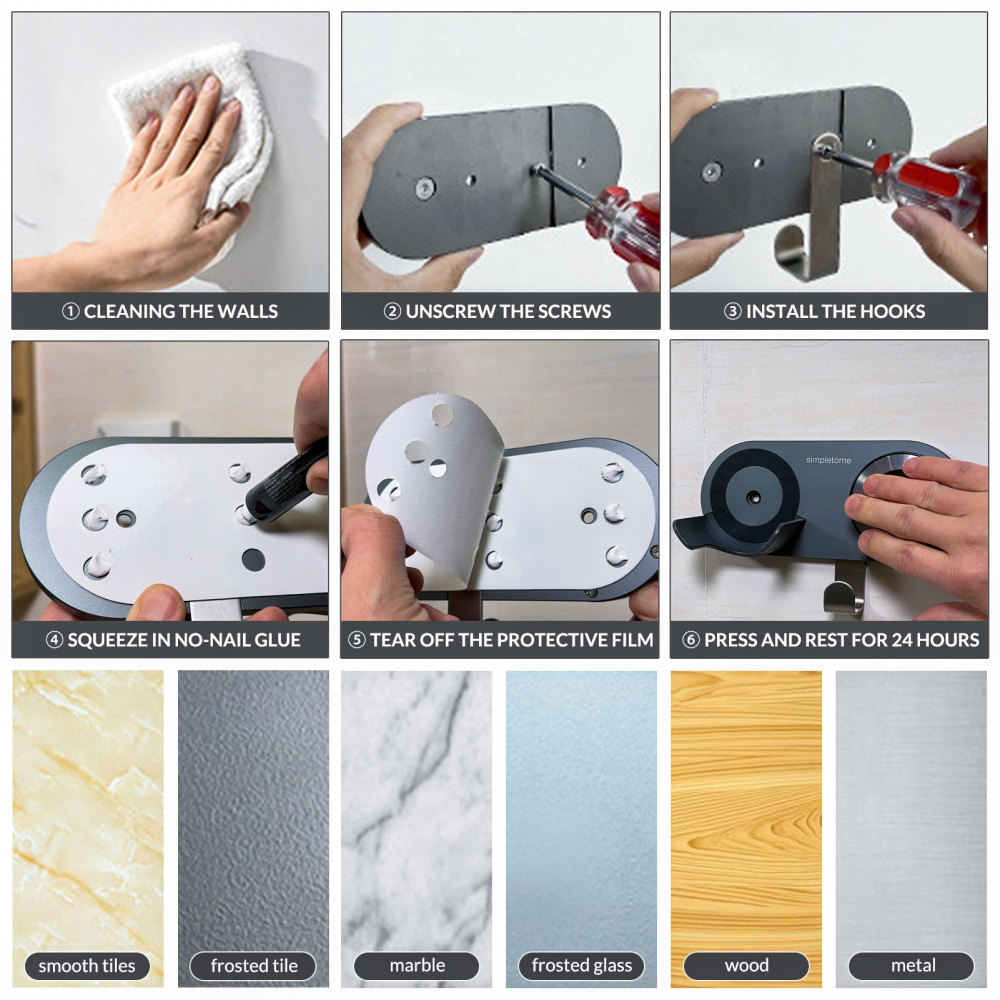 ① CLEANING THE WALLS

② UNSCREW THE SCREWS

③ INSTALL THE HOOKS

④ SQUEEZE IN NO-NAIL GLUE

⑤ TEAR OFF THE PROTECTIVE FILM

simpletome

⑥ PRESS AND REST FOR 24 HOURS

smooth tiles

frosted tile

marble

frosted glass

wood

metal