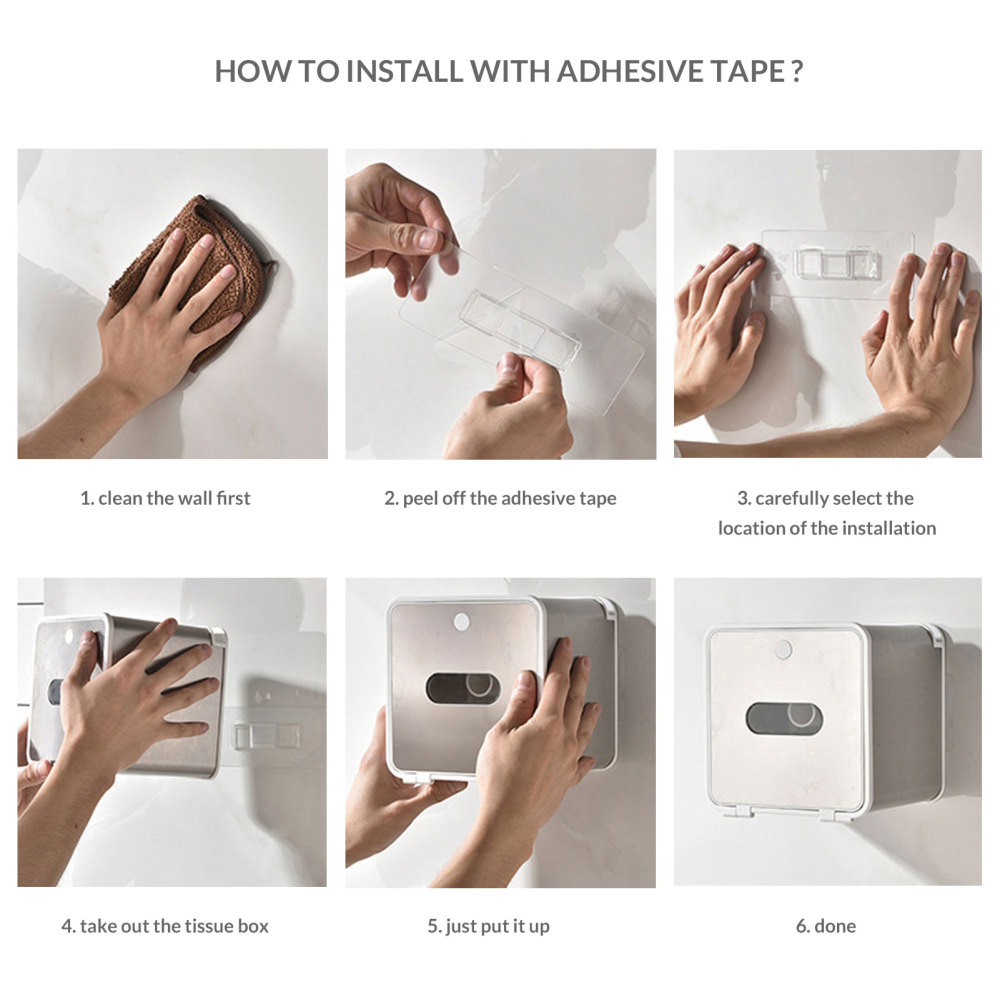 HOW TO INSTALL WITH ADHESIVE TAPE ?

1. clean the wall first

2. peel off the adhesive tape

3. carefully select the location of the installation

4. take out the tissue box

5. just put it up

6. done