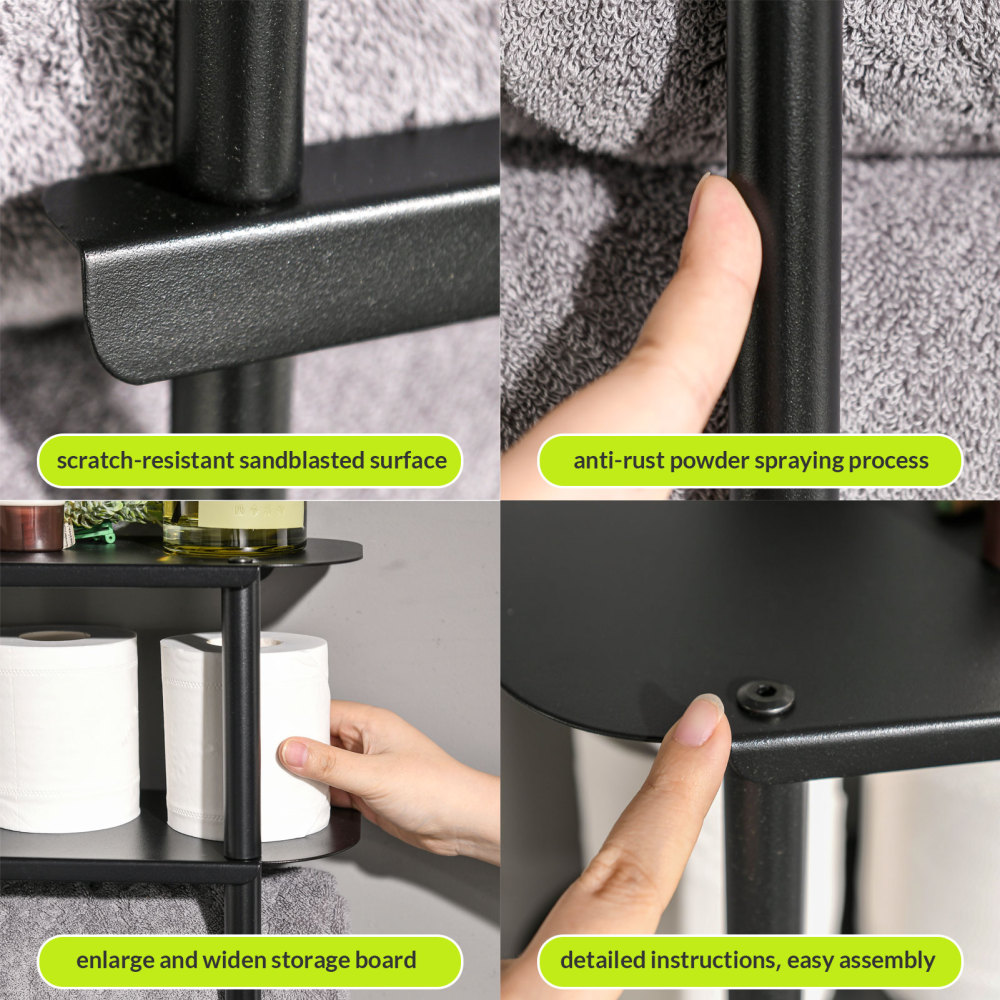 scratch-resistant sandblasted surface

anti-rust powder spraying process

enlarge and widen storage board

detailed instructions, easy assembly