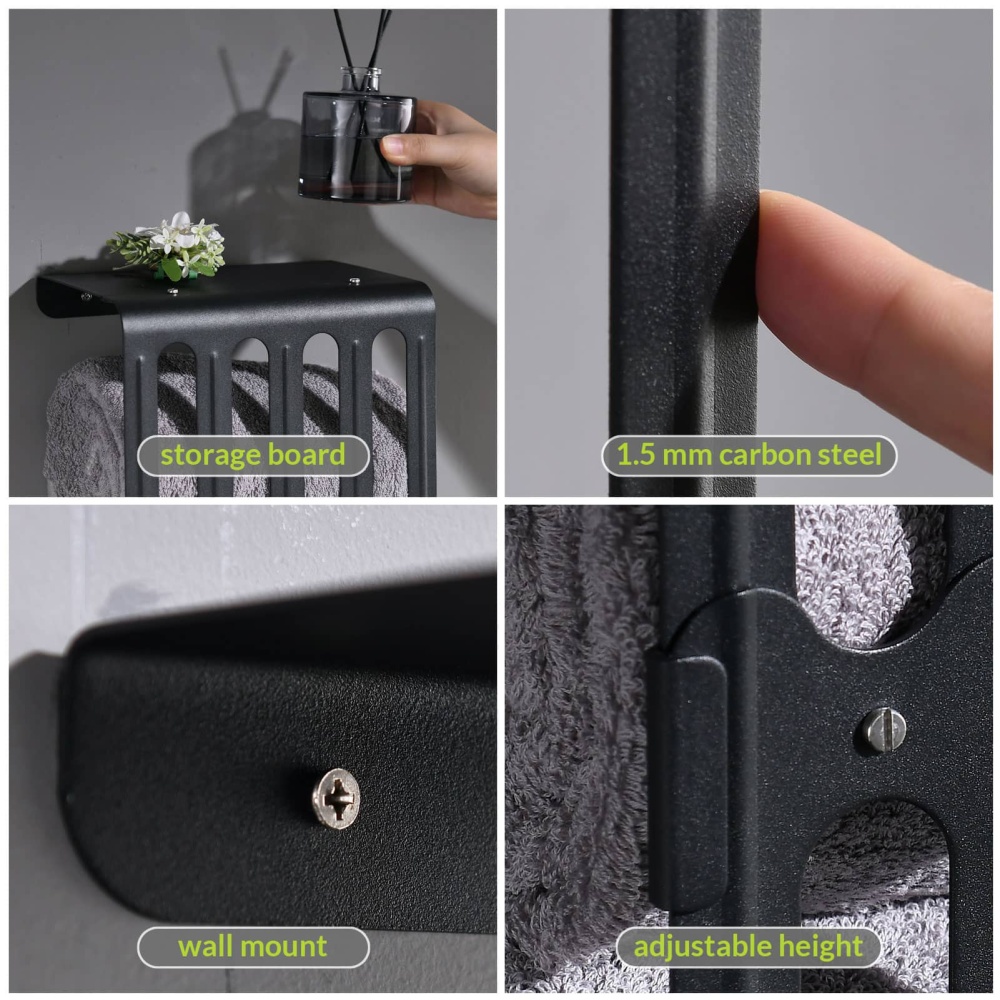 storage board

1.5 mm carbon steel

wall mount

adjustable height