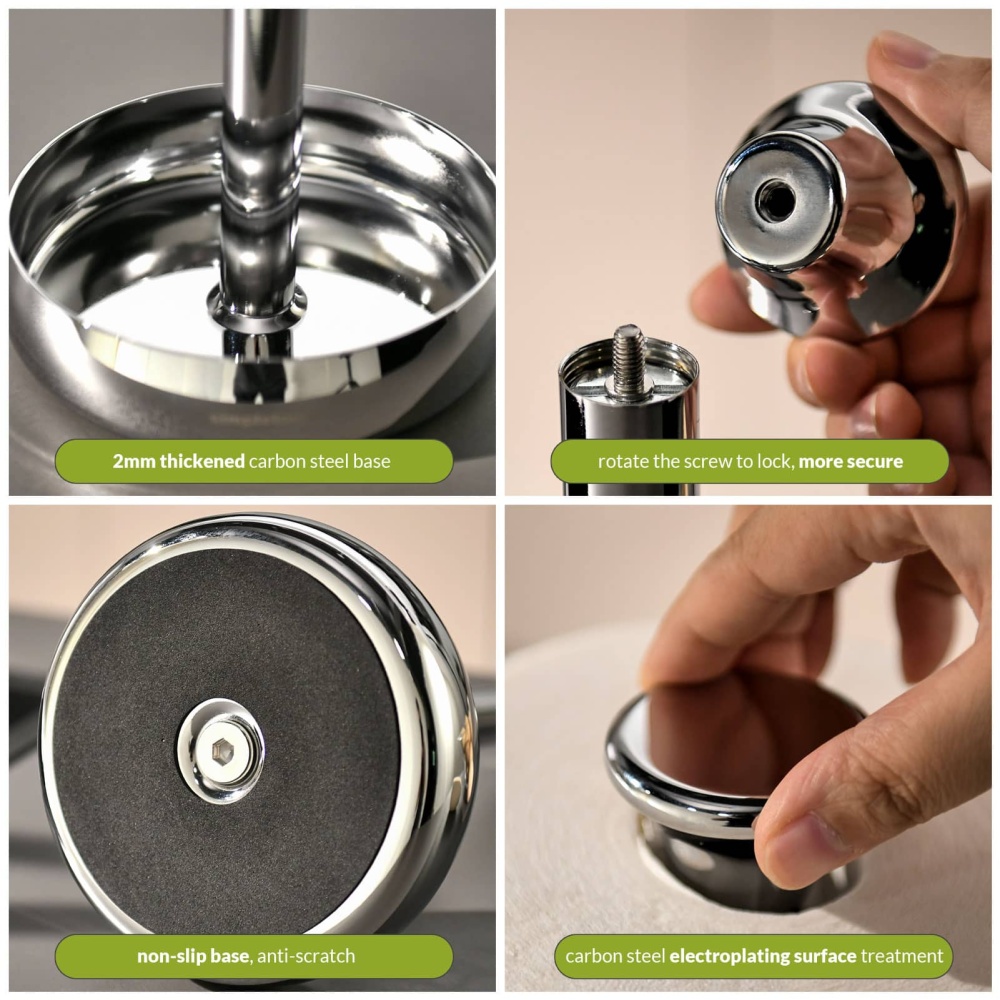 2mm thickened carbon steel base

rotate the screw to lock, more secure

non-slip base, anti-scratch

carbon steel electroplating surface treatment