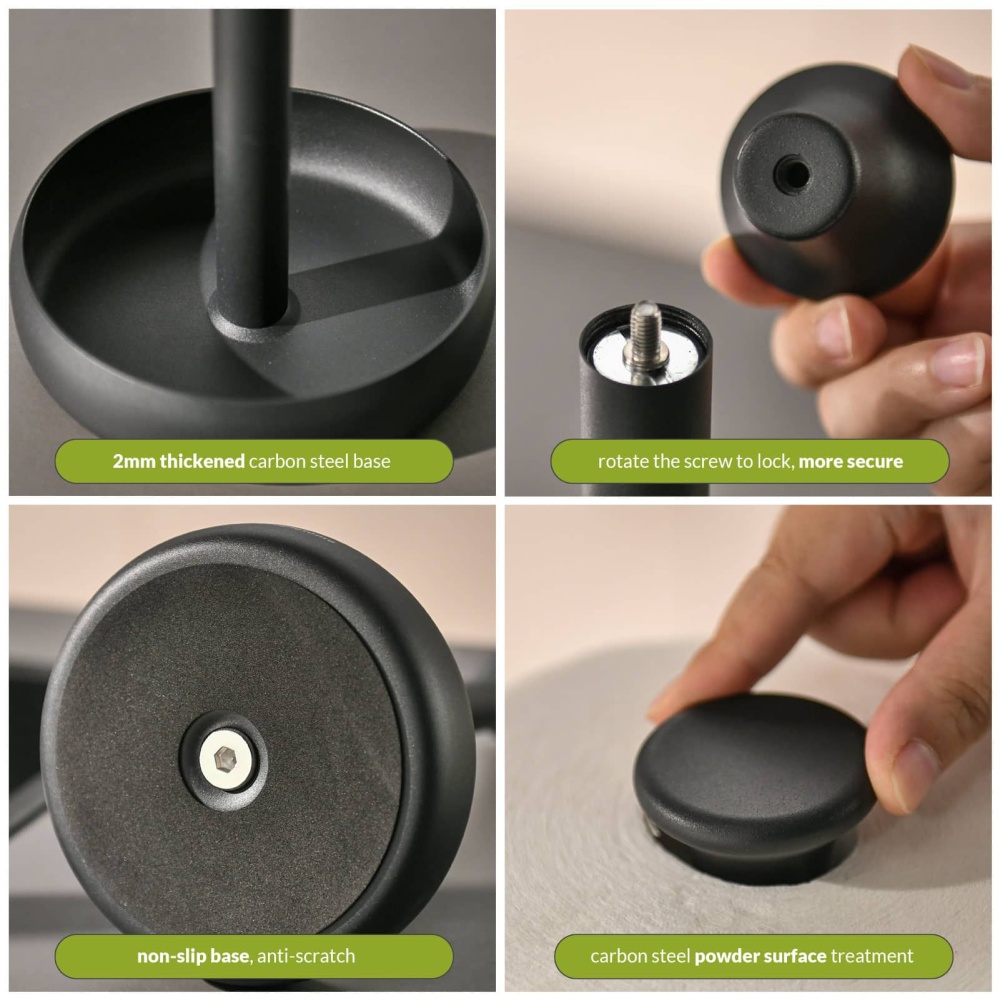 2mm thickened carbon steel base

rotate the screw to lock, more secure

non-slip base, anti-scratch

carbon steel powder surface treatment