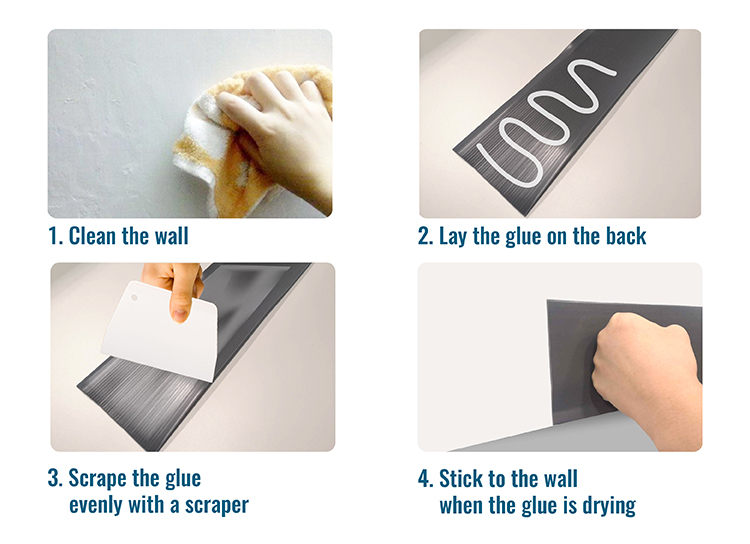 1. Clean the wall

2. Lay the glue on the back

3. Scrape the glue evenly with a scraper

4. Stick to the wall when the glue is drying