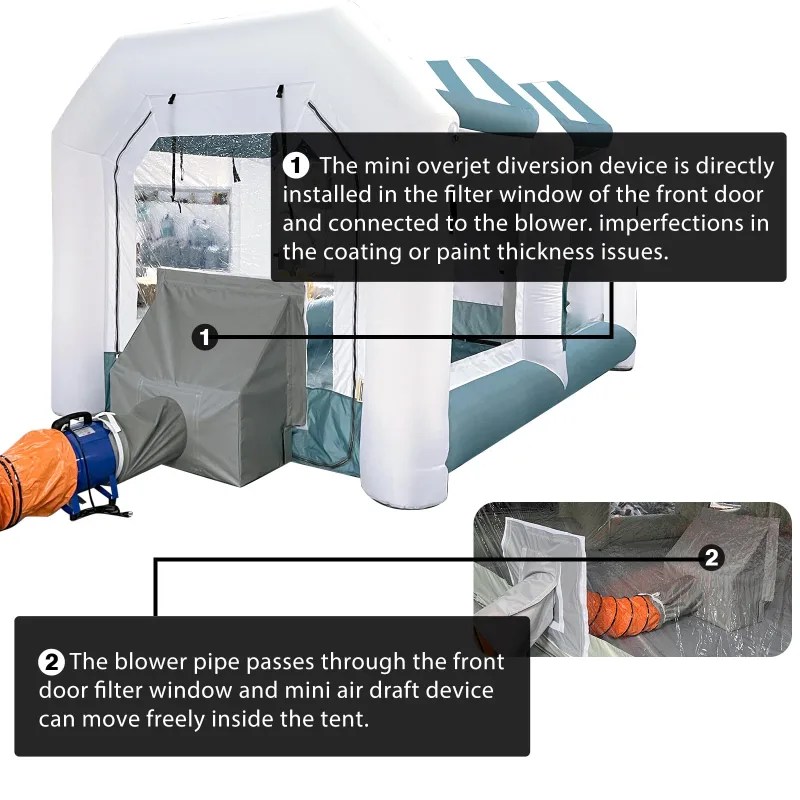 1 The mini overjet diversion device is directly installed in the filter window of the front door and connected to the blower. imperfections in the coating or paint thickness issues.

1

2

2 The blower pipe passes through the front door filter window and mini air draft device can move freely inside the tent.