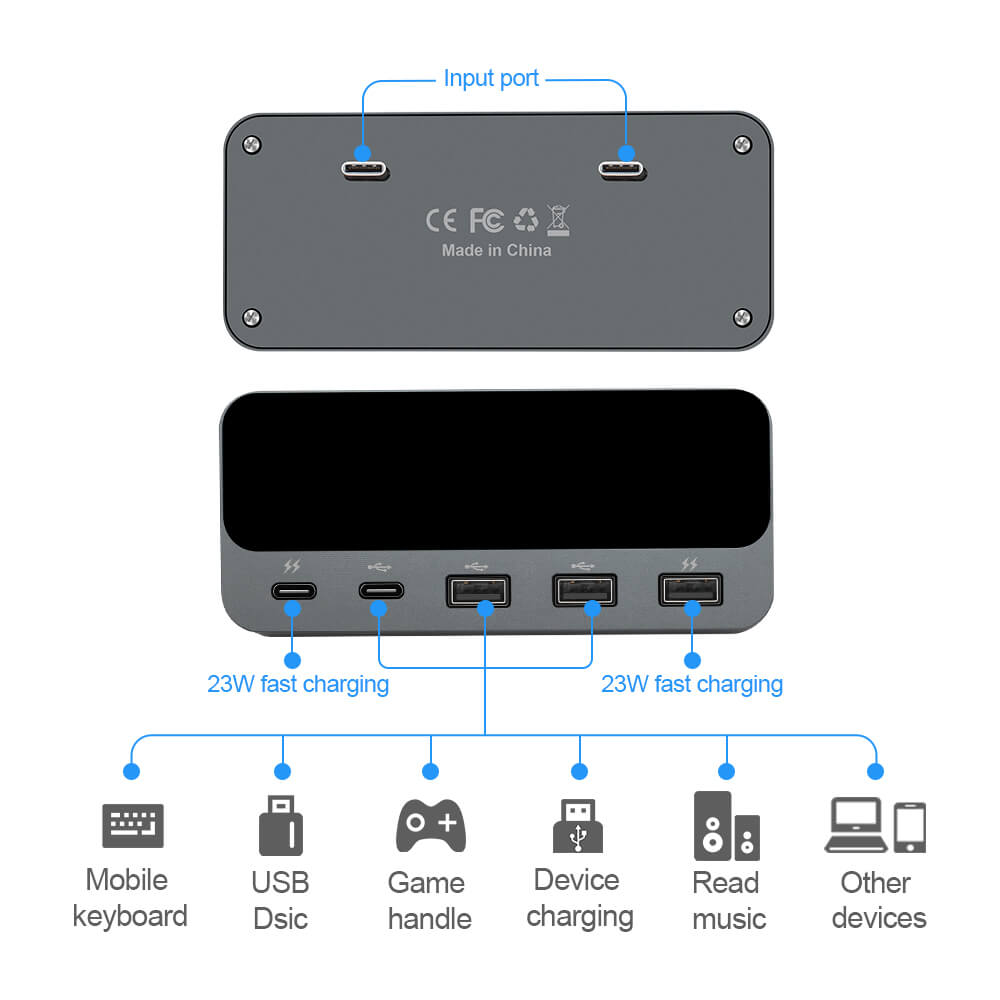 Input port

CE FC

Made in China

23W fast charging

23W fast charging

Mobile keyboard

USB Dsic

Game handle

Device charging

Read music

Other devices