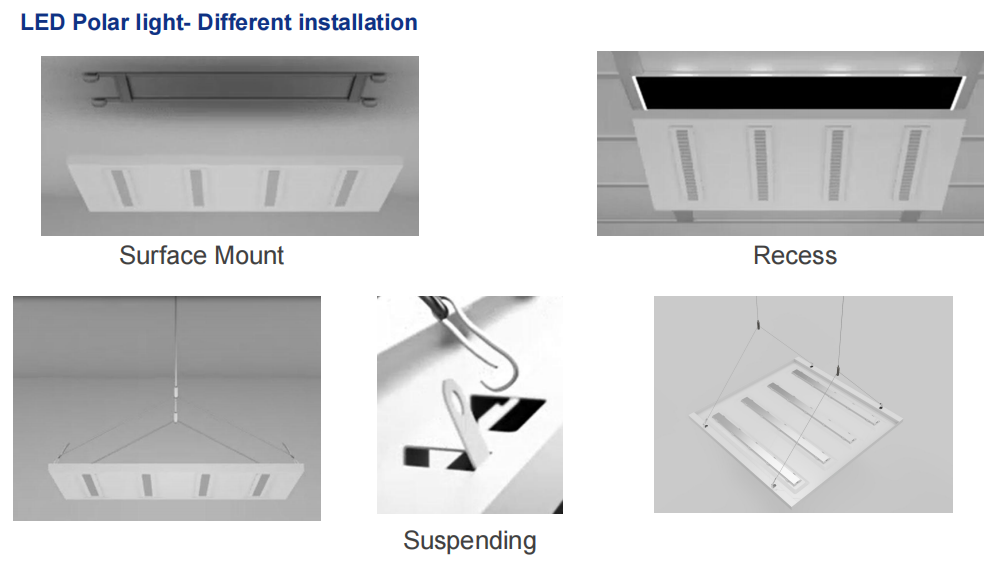 LED Polar light- Different installation

Surface Mount

Recess

Suspending