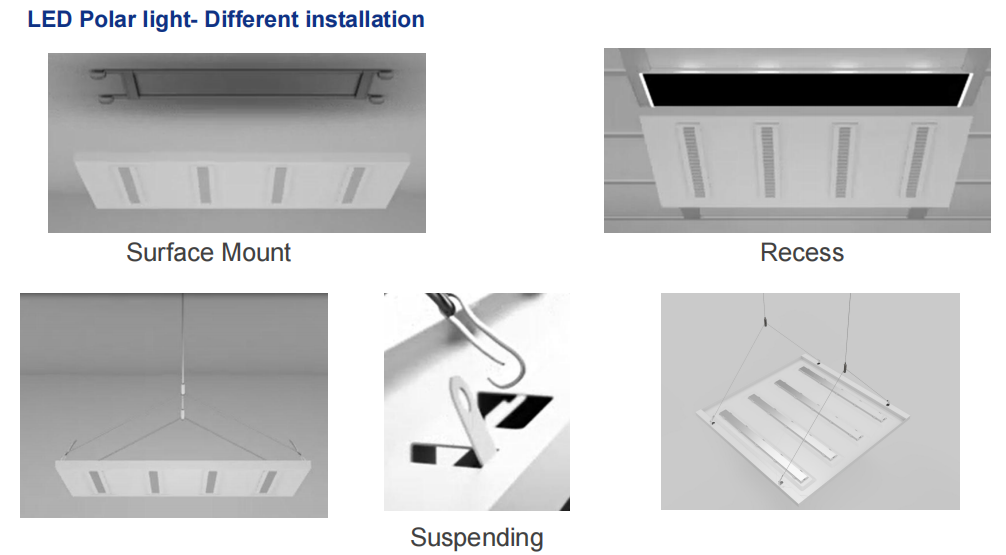 LED Polar light- Different installation

Surface Mount

Recess

Suspending