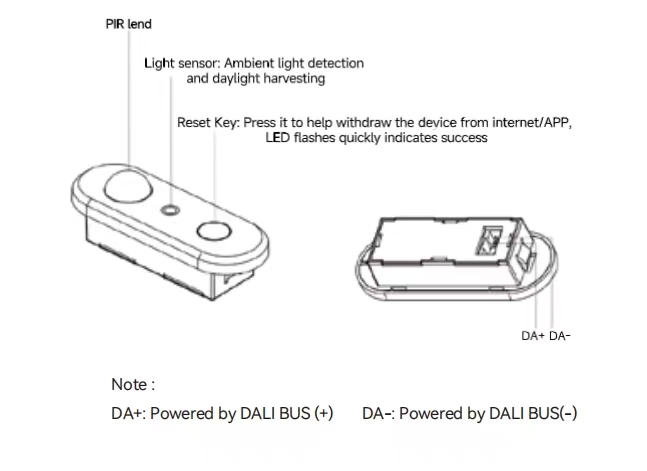 PIR lend

Light sensor: Ambient light detection and daylight harvesting

Reset Key: Press it to help withdraw the device from internet/APP, LED flashes quickly indicates success

DA+ DA-

Note :

DA+: Powered by DALI BUS (+)

DA-: Powered by DALI BUS(-)