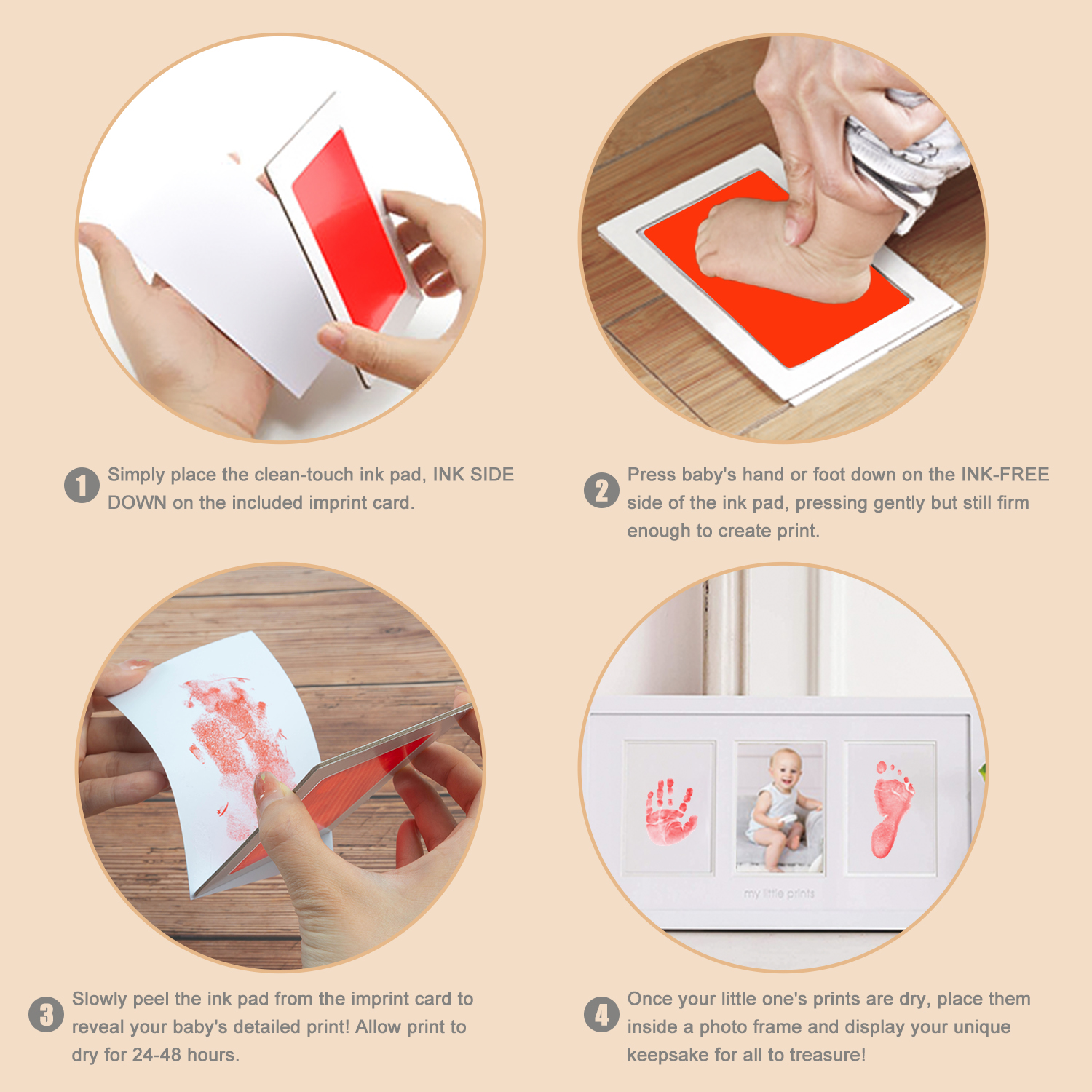 1 Simply place the clean-touch ink pad, INK SIDE DOWN on the included imprint card.

2 Press baby's hand or foot down on the INK-FREE side of the ink pad, pressing gently but still firm enough to create print.

my little prints

3 Slowly peel the ink pad from the imprint card to reveal your baby's detailed print! Allow print to dry for 24-48 hours.

4 Once your little one's prints are dry, place them inside a photo frame and display your unique keepsake for all to treasure!