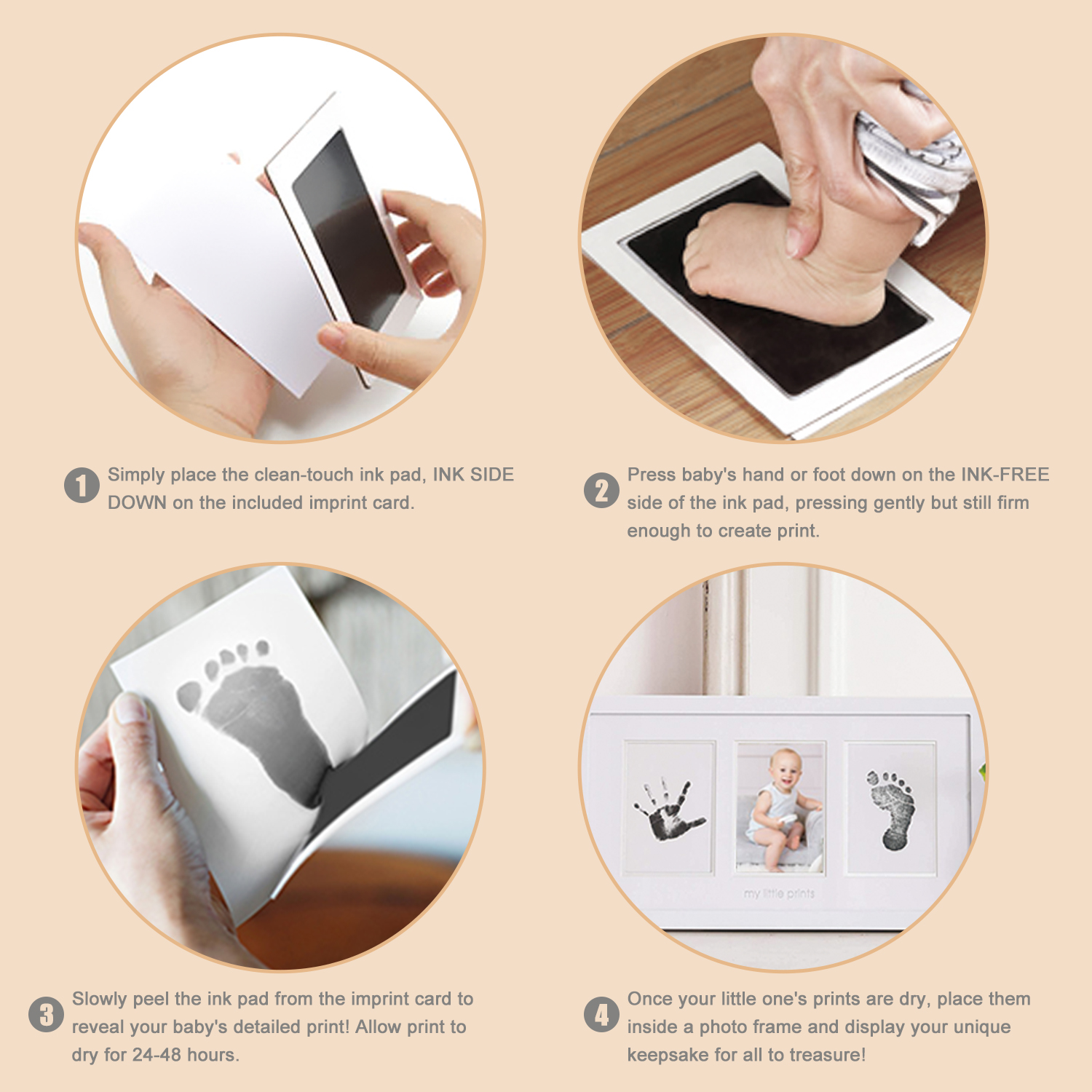 1 Simply place the clean-touch ink pad, INK SIDE DOWN on the included imprint card.

2 Press baby's hand or foot down on the INK-FREE side of the ink pad, pressing gently but still firm enough to create print.

my little prints

3 Slowly peel the ink pad from the imprint card to reveal your baby's detailed print! Allow print to dry for 24-48 hours.

4 Once your little one's prints are dry, place them inside a photo frame and display your unique keepsake for all to treasure!