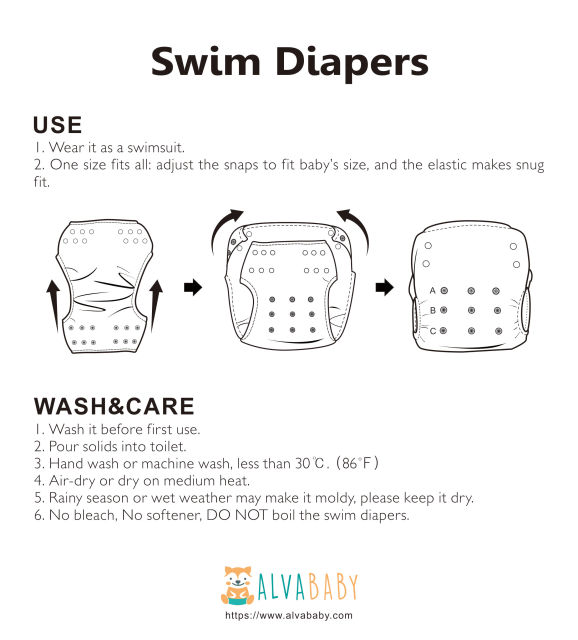 Swim Diapers

USE
1. Wear it as a swimsuit.
2. One size fits all: adjust the snaps to fit baby's size, and the elastic makes snug fit.

A
B
C

WASH&CARE
1. Wash it before first use.
2. Pour solids into toilet.
3. Hand wash or machine wash, less than 30℃. (86°F)
4. Air-dry or dry on medium heat.
5. Rainy season or wet weather may make it moldy, please keep it dry.
6. No bleach, No softener, DO NOT boil the swim diapers.

ALVABABY
https://www.alvababy.com