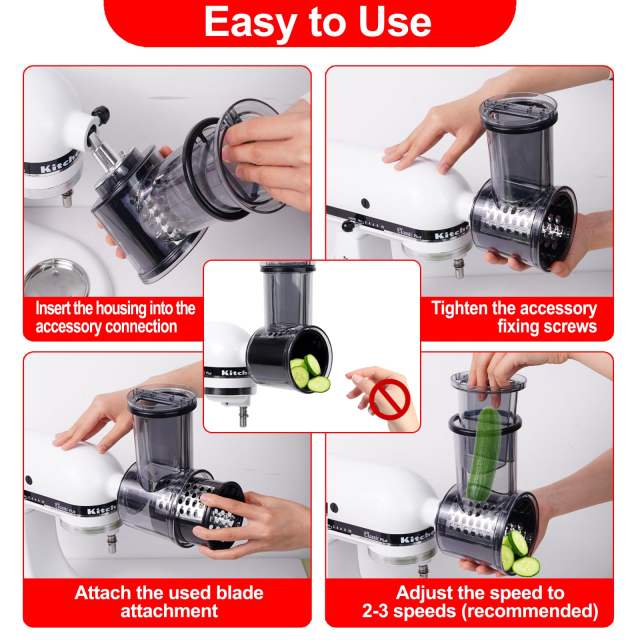 Easy to Use

Kitche

Insert the housing into the accessory connection

Kitche

Tighten the accessory fixing screws

Kitch

Kitche

Attach the used blade attachment

Kitche

Adjust the speed to 2-3 speeds (recommended)