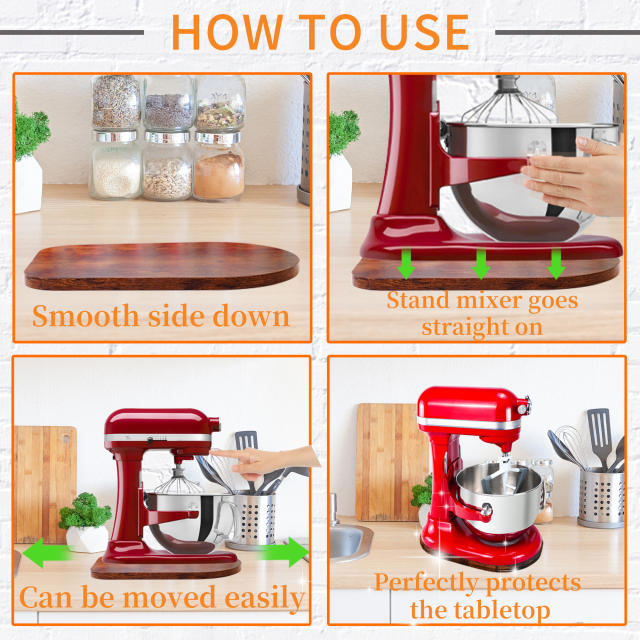 HOW TO USE

Smooth side down

Stand mixer goes straight on

Can be moved easily

Perfectly protects the tabletop