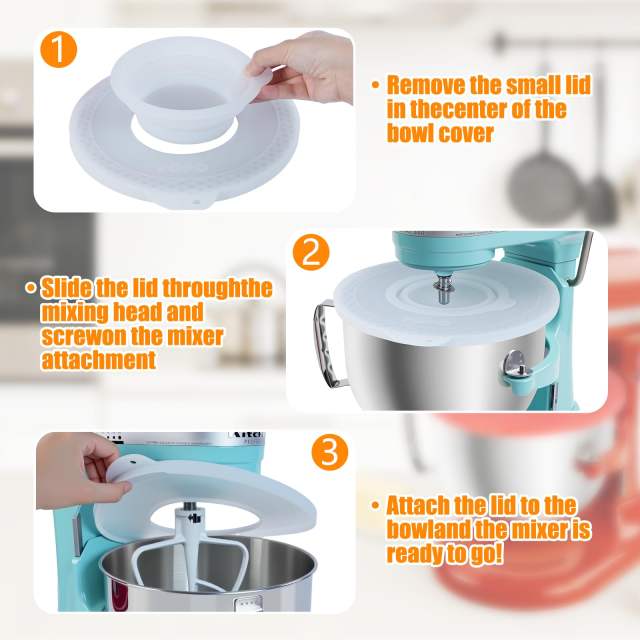 1

• Remove the small lid in thecenter of the bowl cover

2

• Slide the lid throughthe mixing head and screwon the mixer attachment

3

• Attach the lid to the bowland the mixer is ready to go!