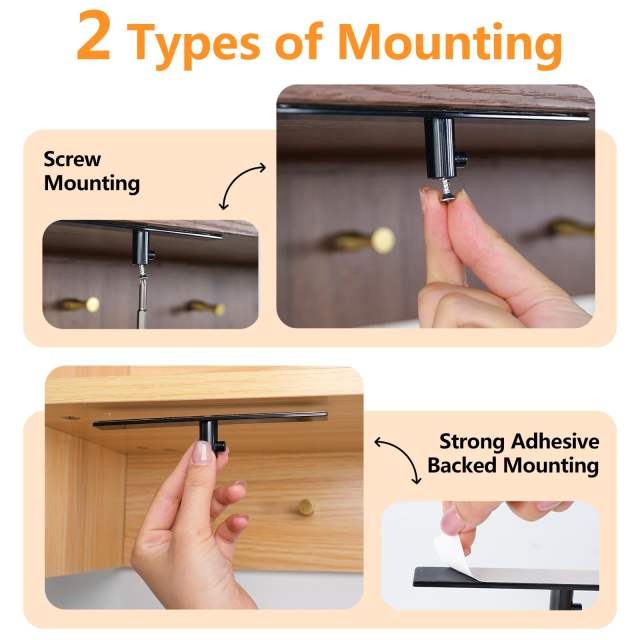 2 Types of Mounting

Screw Mounting

Strong Adhesive Backed Mounting